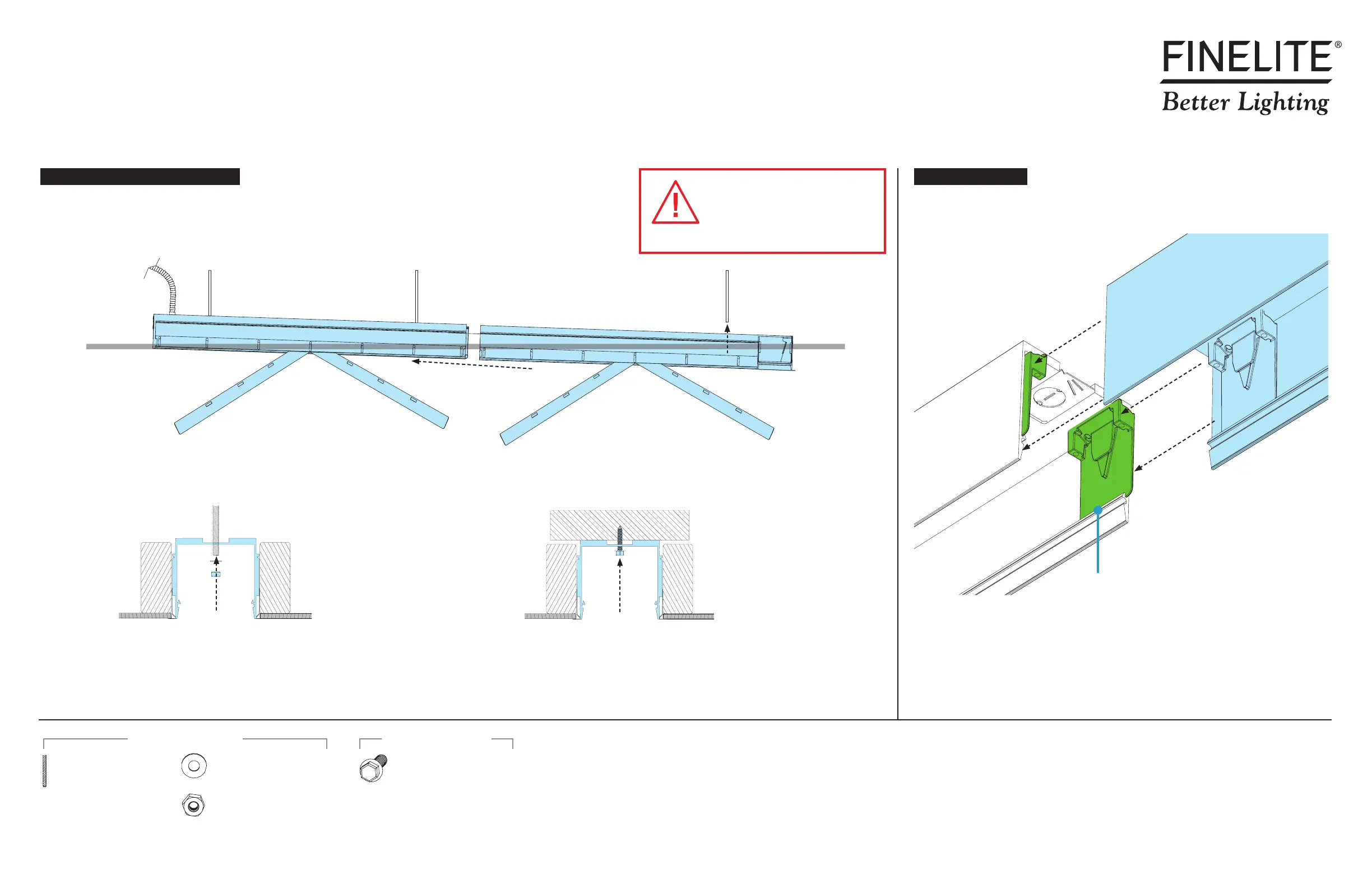 FINELITE®
Better Lighting