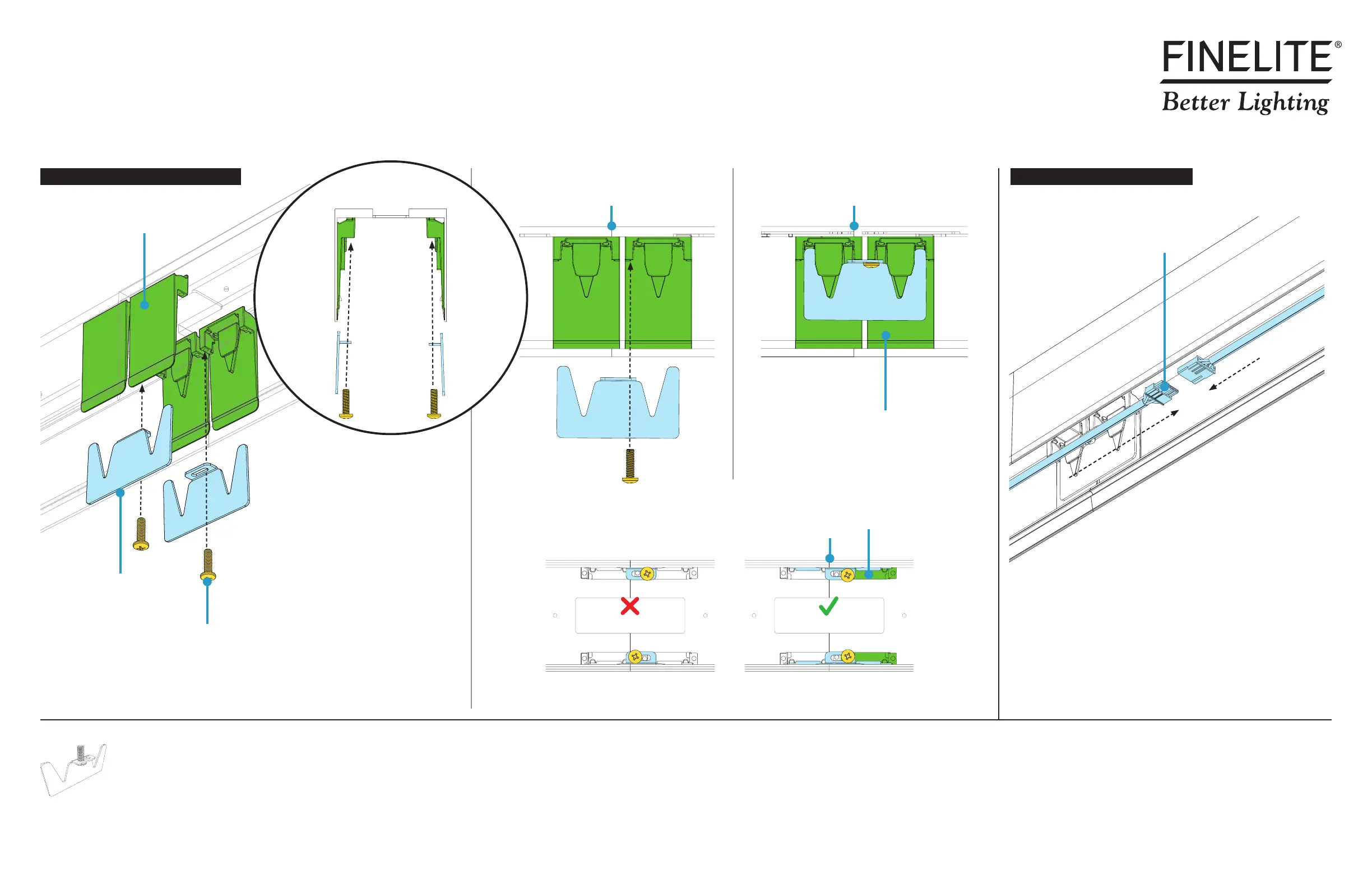 FINELITE®
Better Lighting