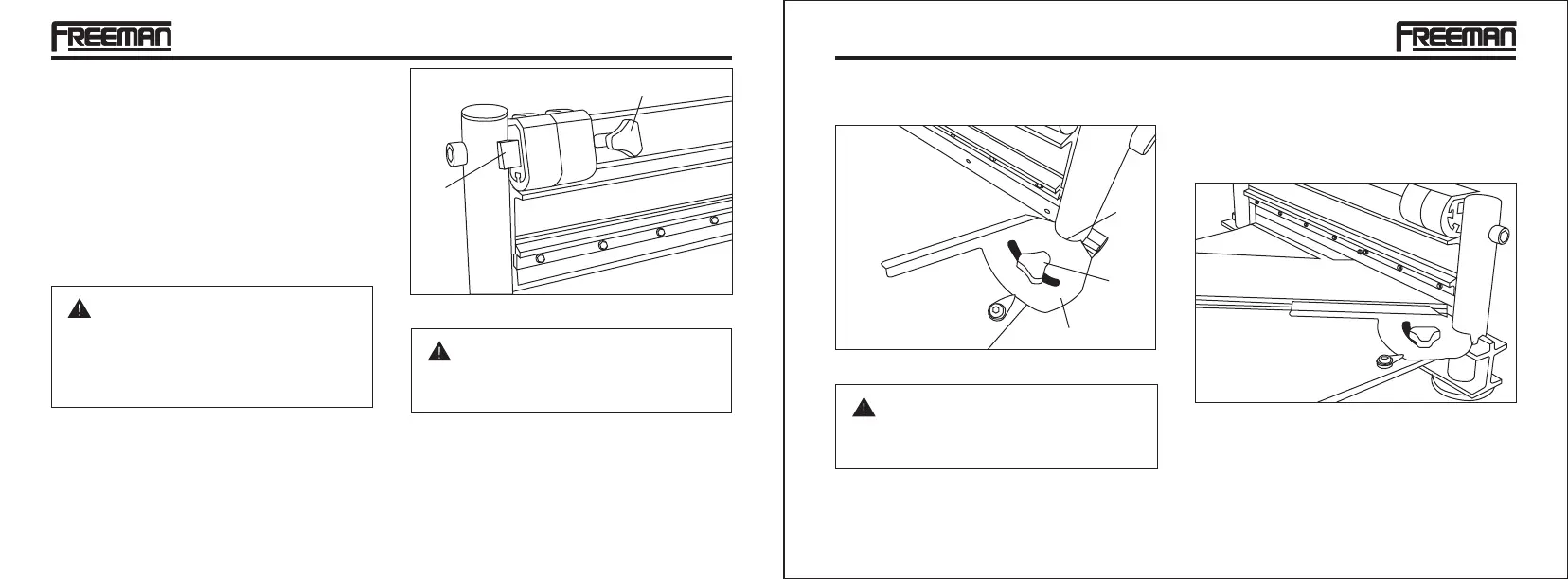 FREEMAN

FREEMAN