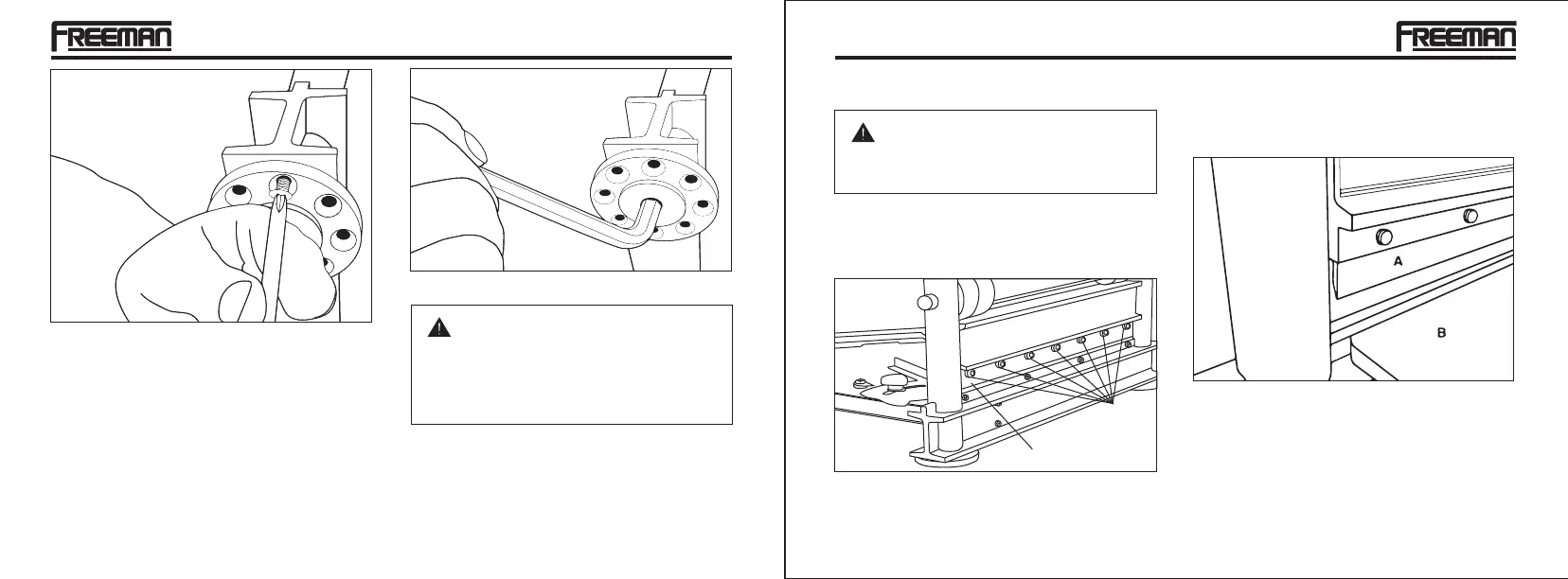 FREEMAN

FREEMAN

A

B