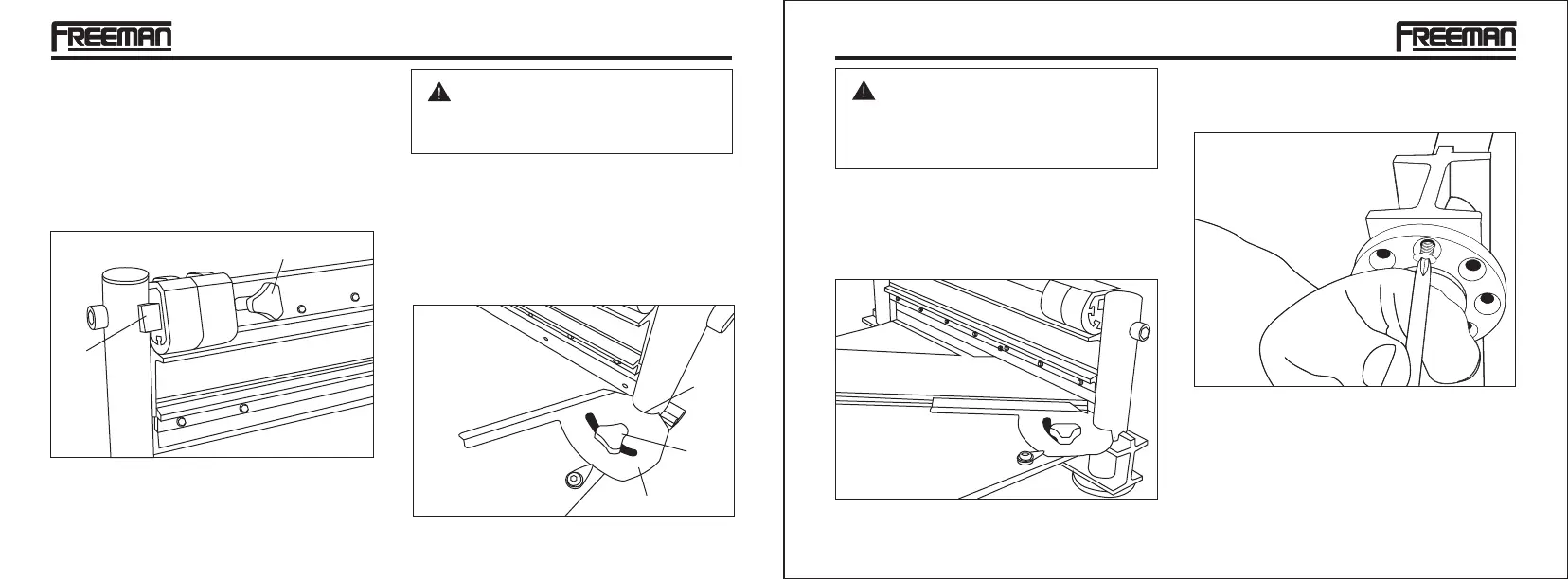 FREEMAN

FREEMAN