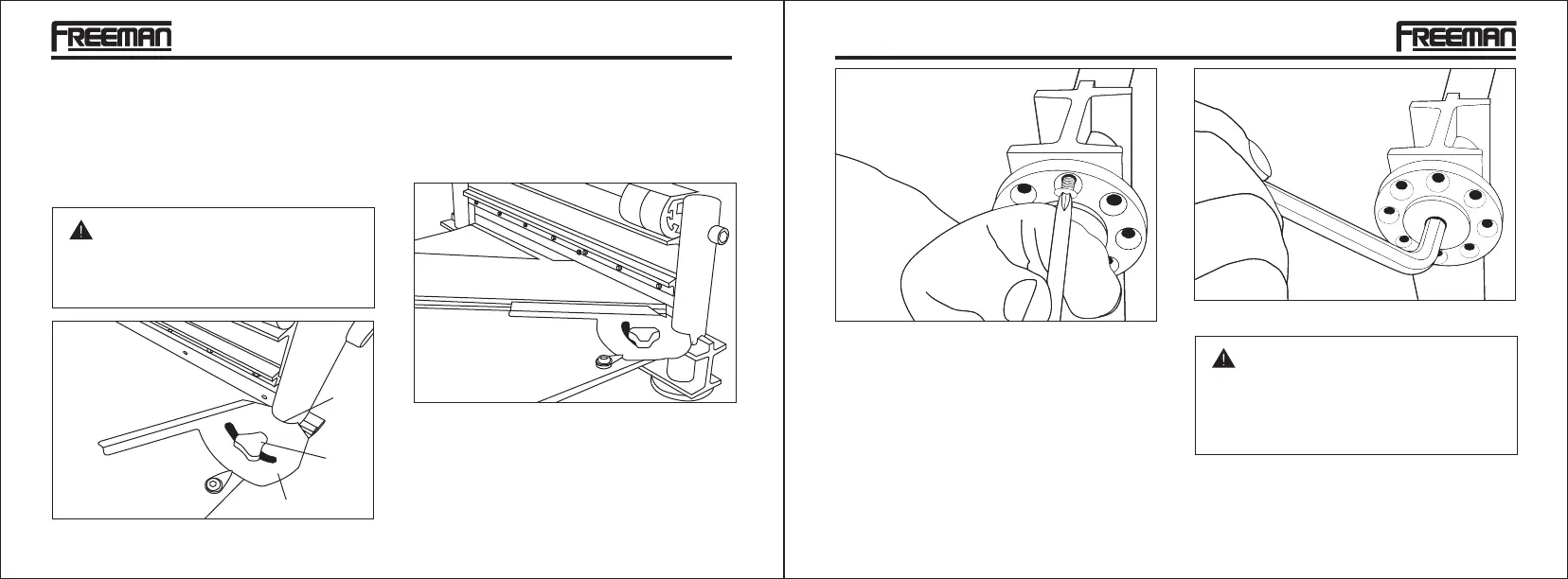 FREEMAN

FREEMAN