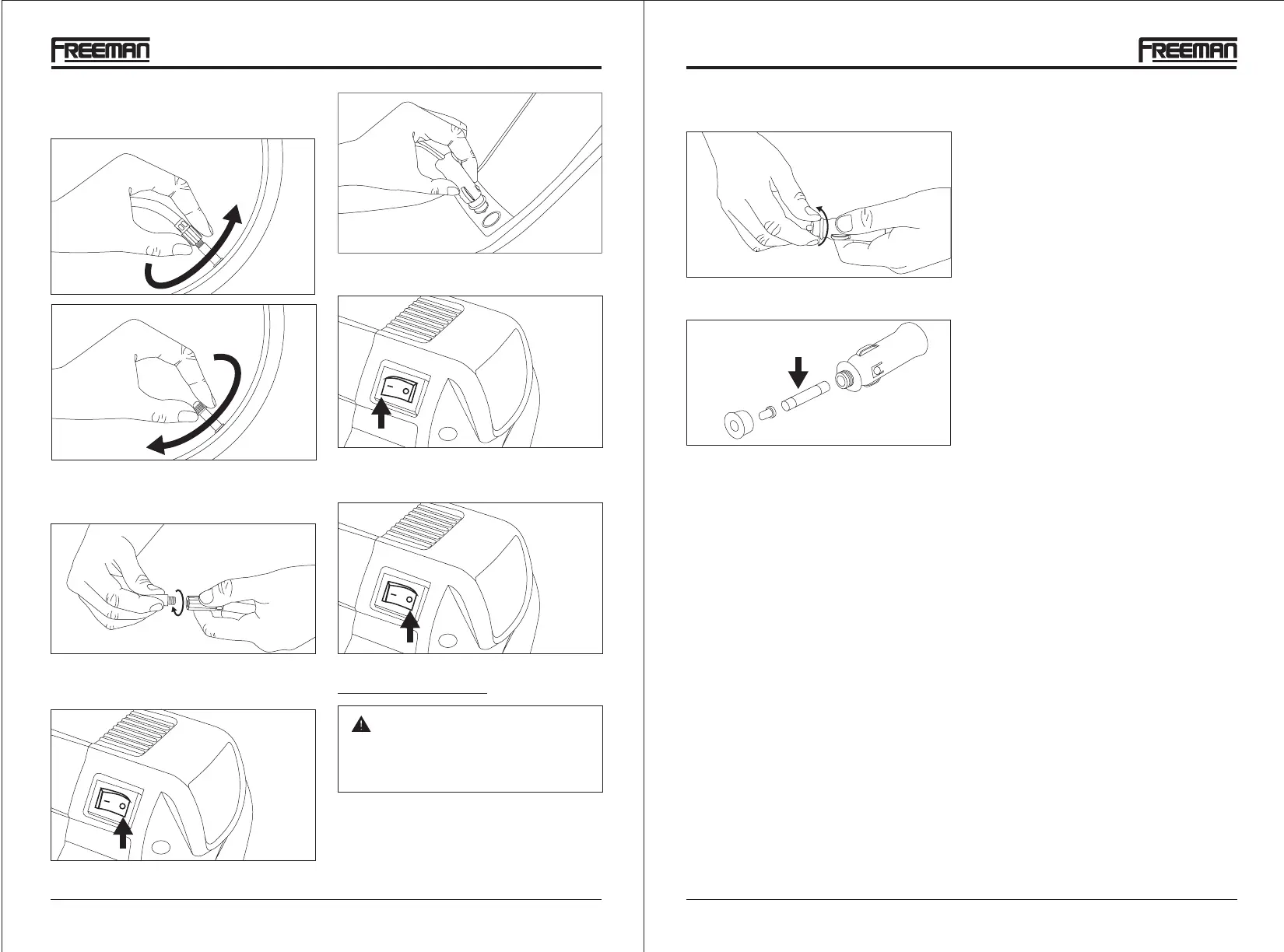 FREEMAN

FREEMAN