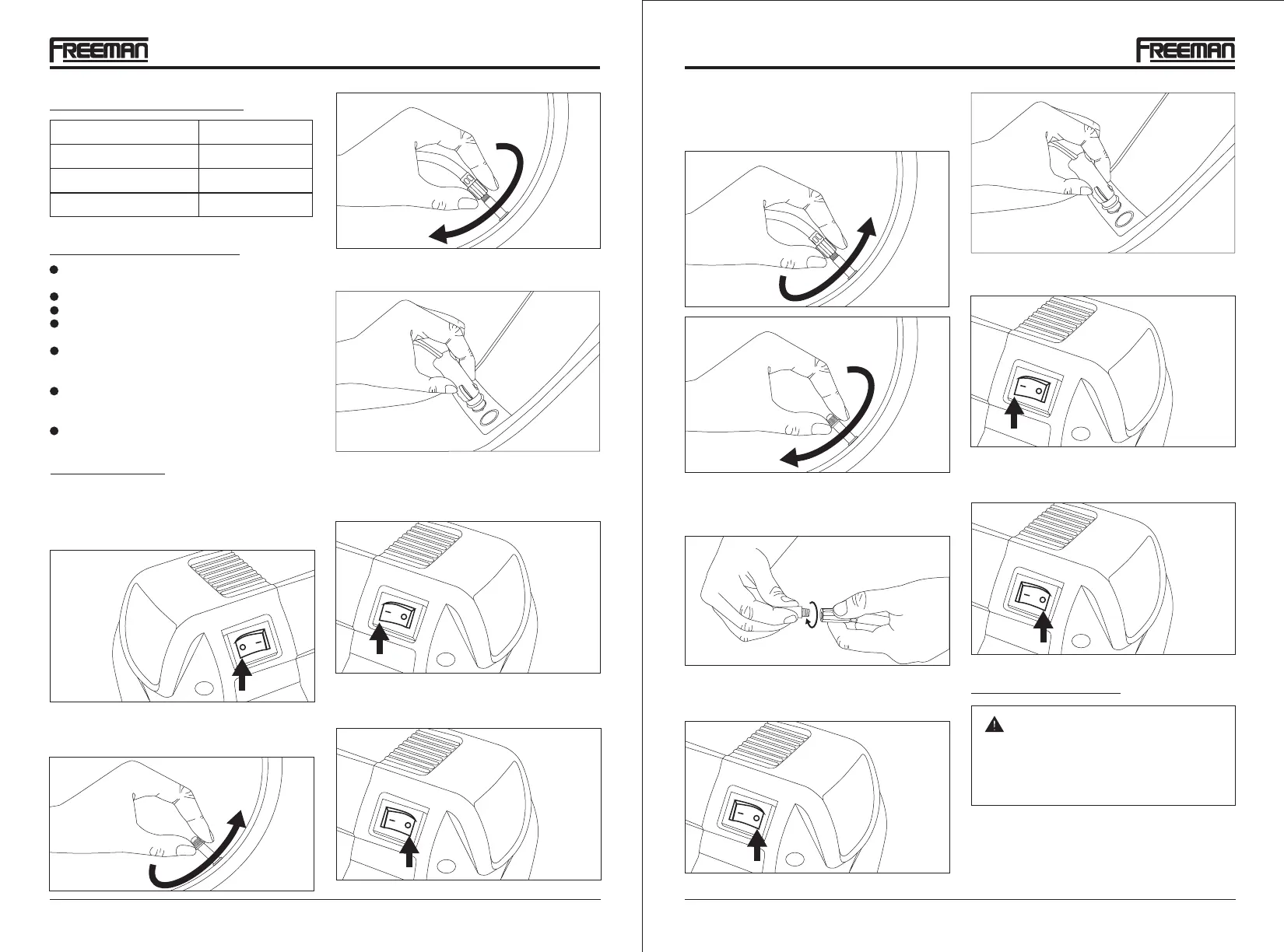 FREEMAN

FREEMAN