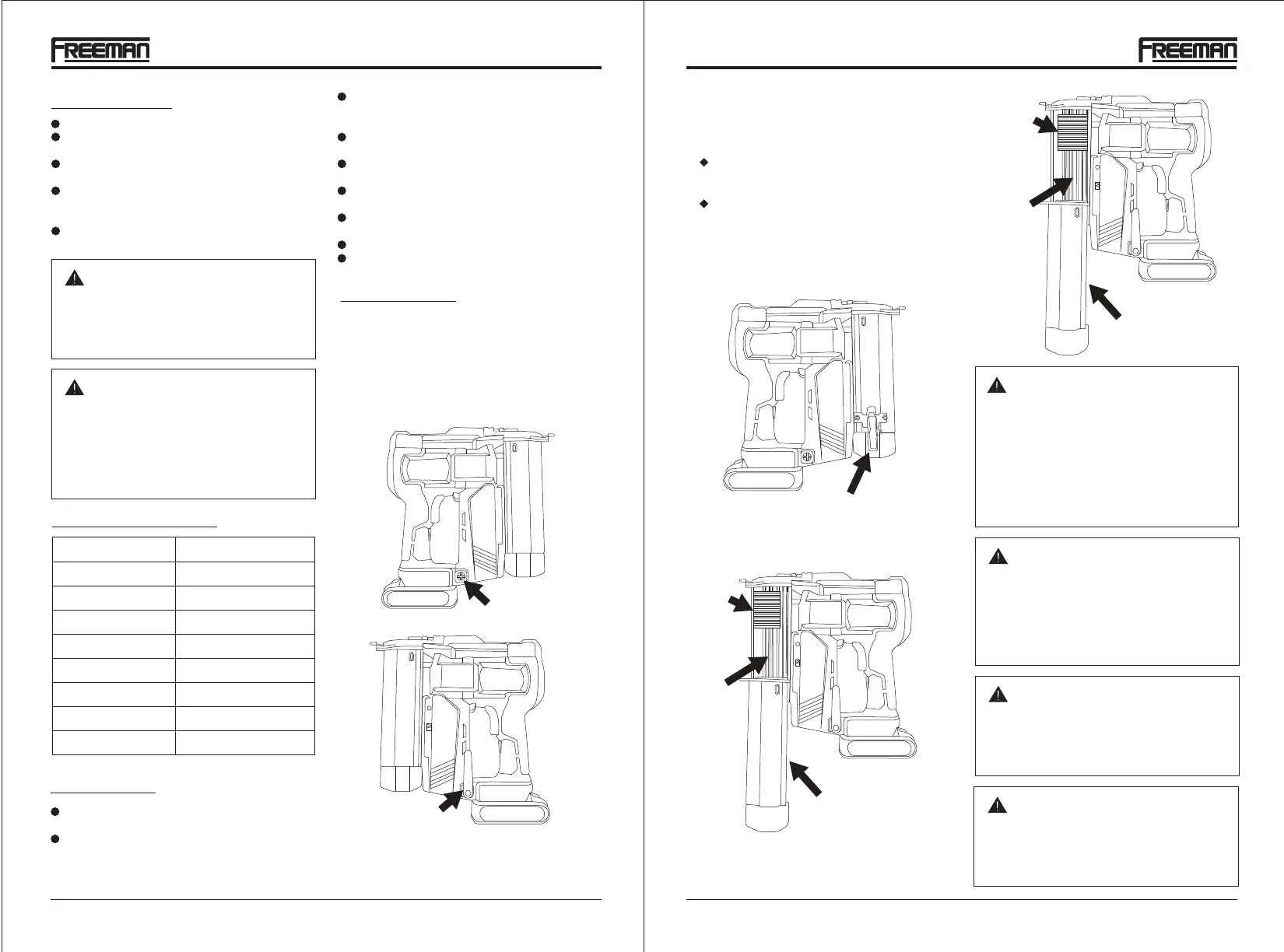 FREEMAN

FREEMAN