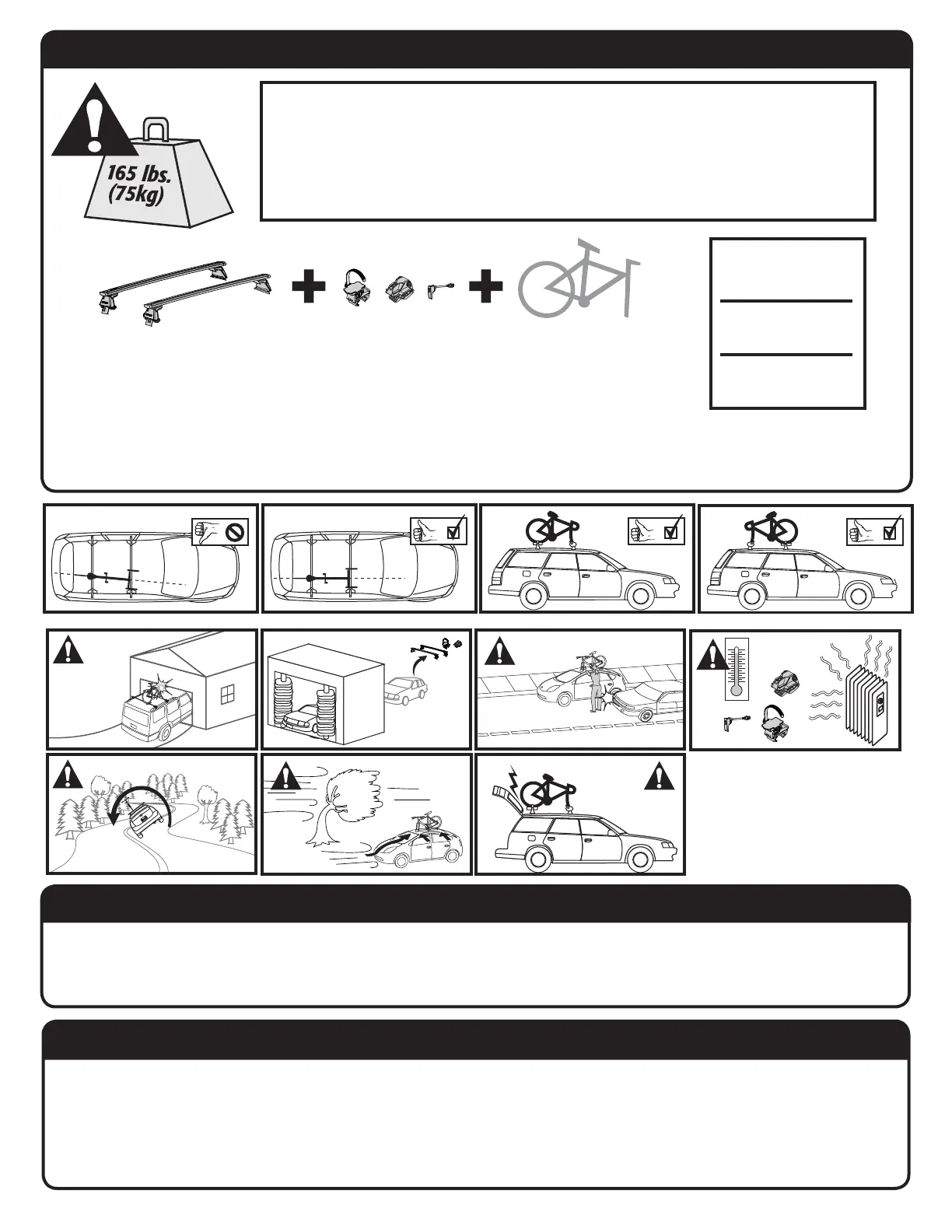 165 lbs.
(75kg)