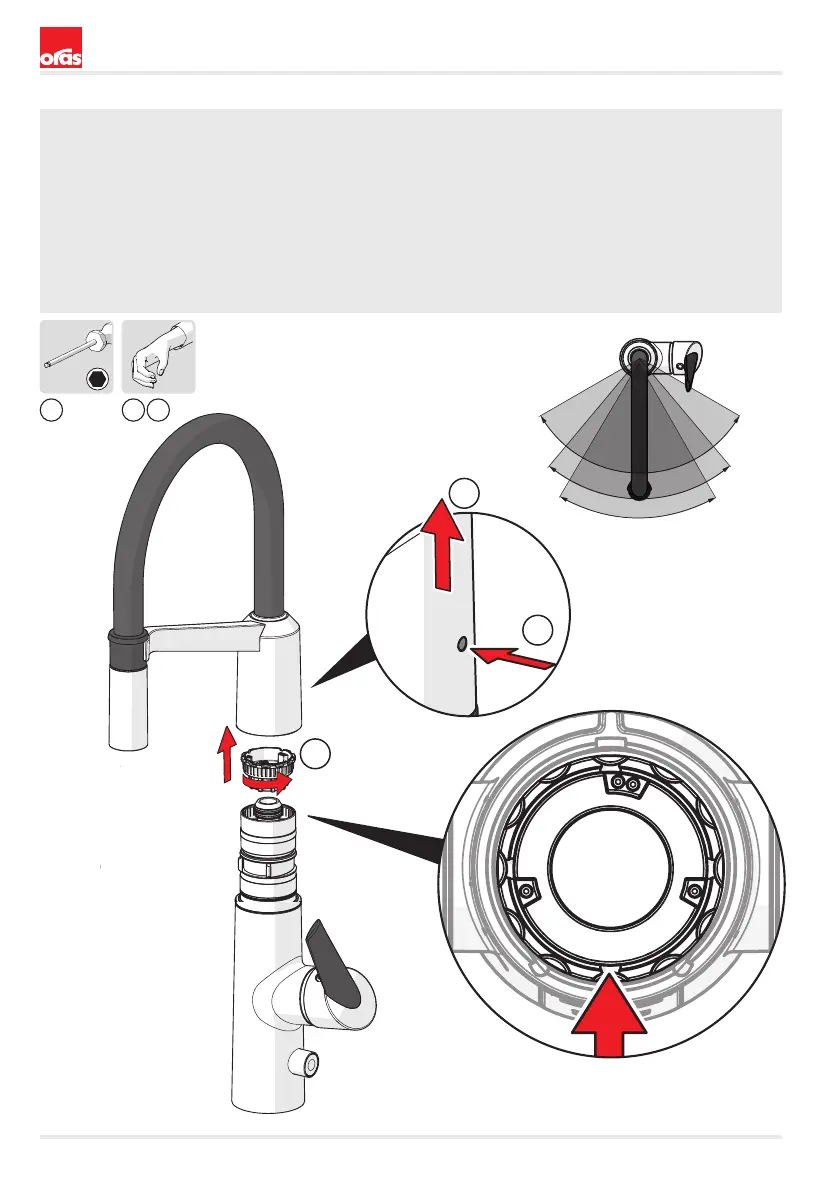 oras