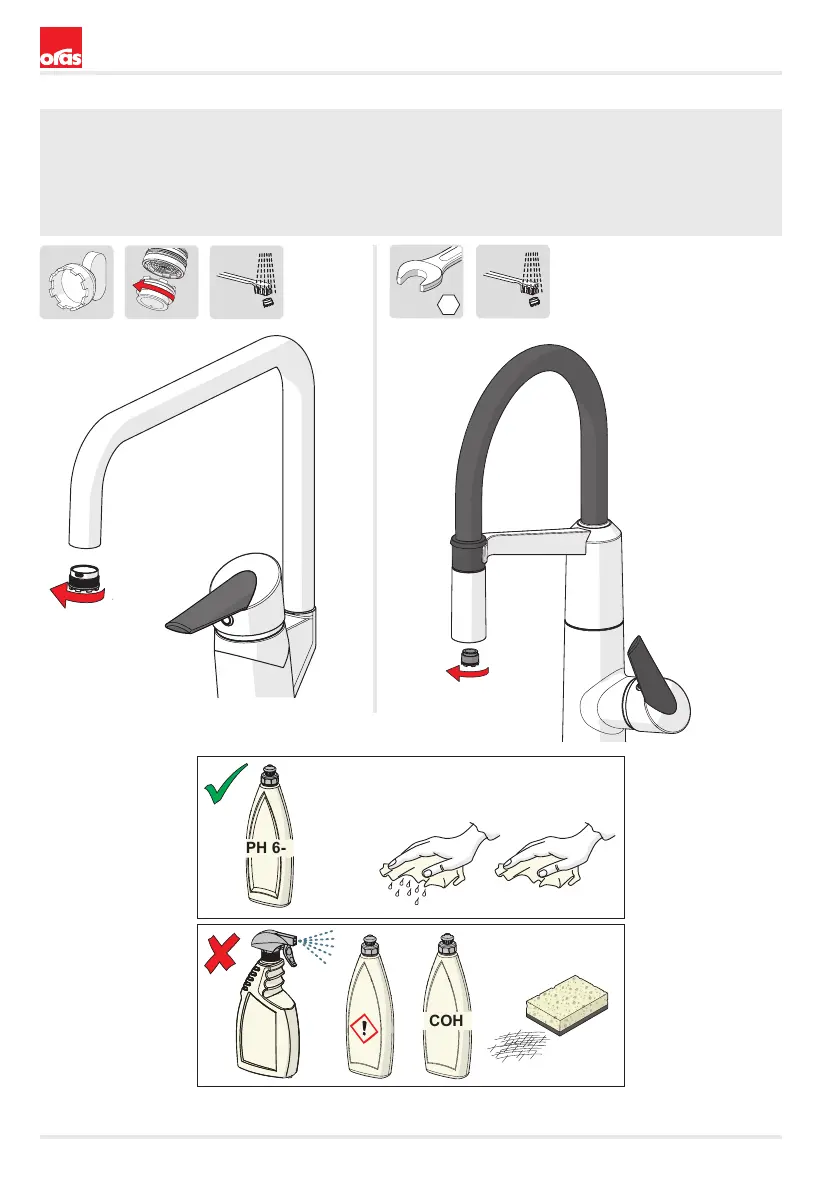 oras

PH 6-

COH