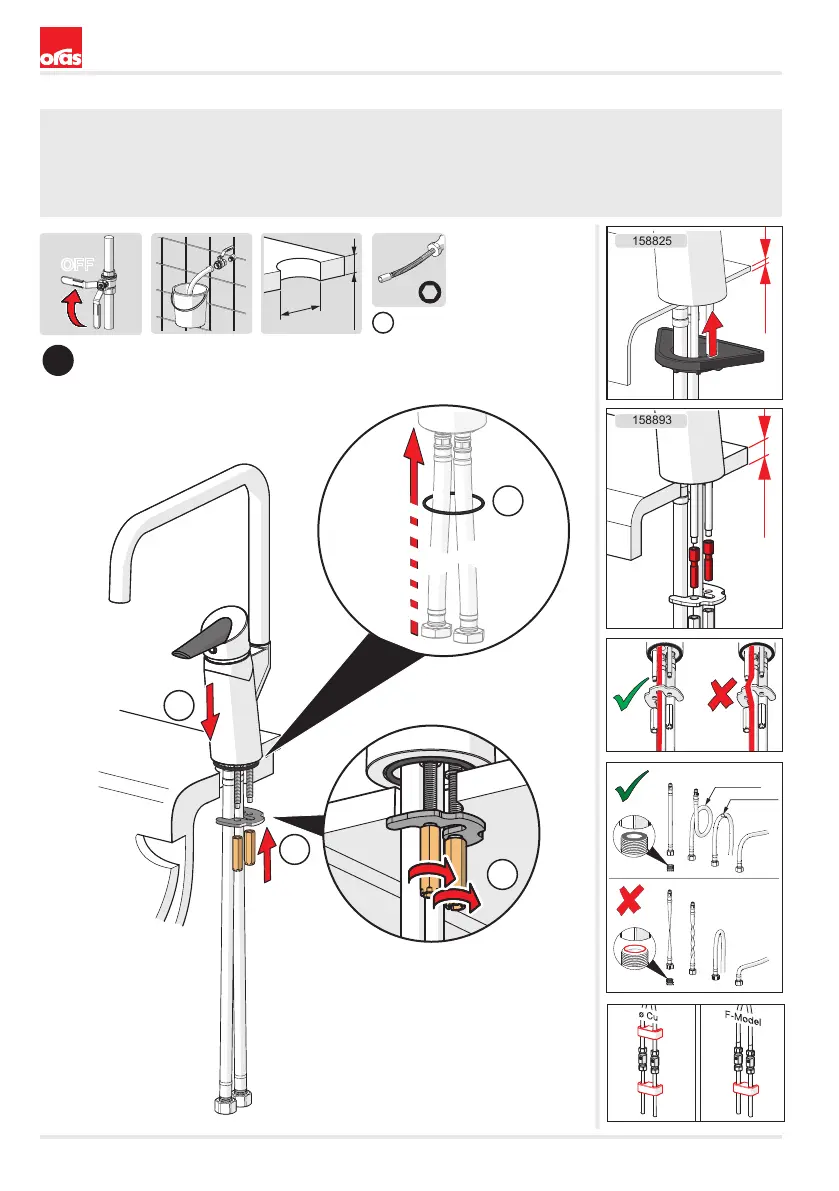 oras

OFF

158825

158893

ø Cu

F-Model