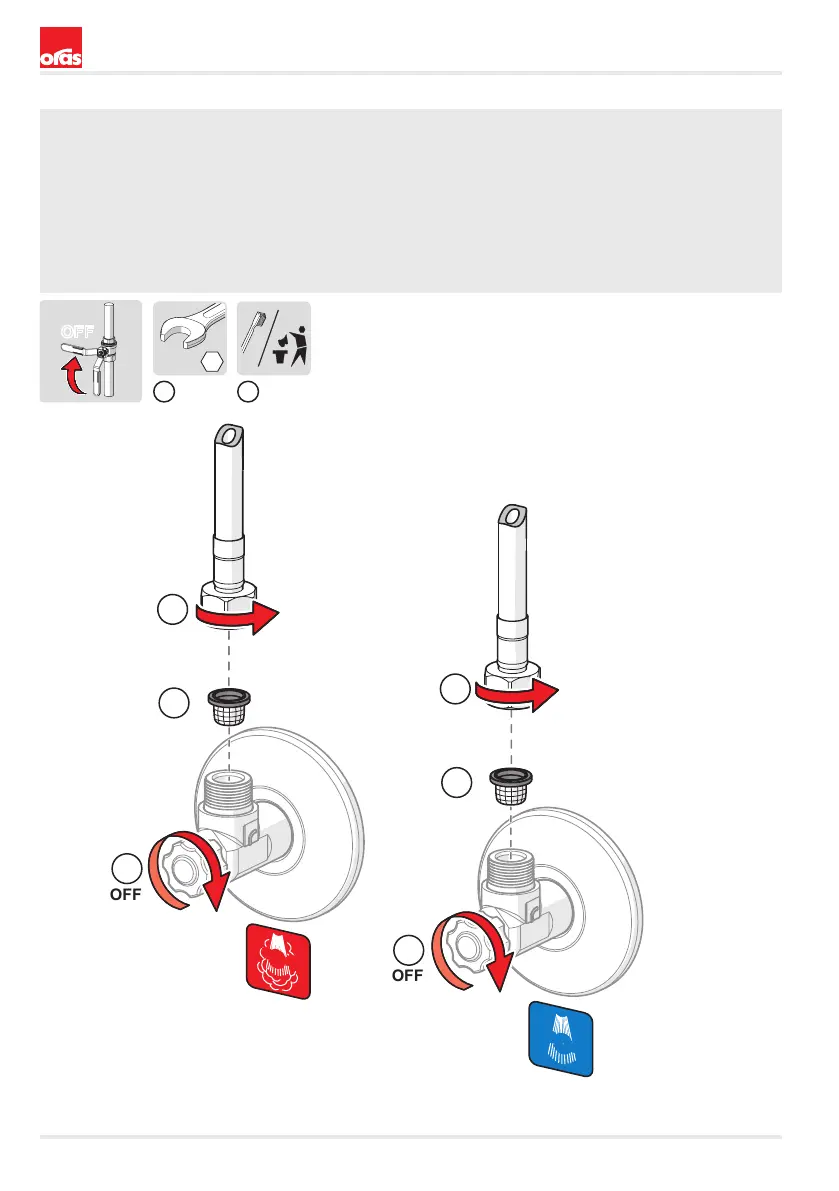 oras

OFF

OFF

OFF