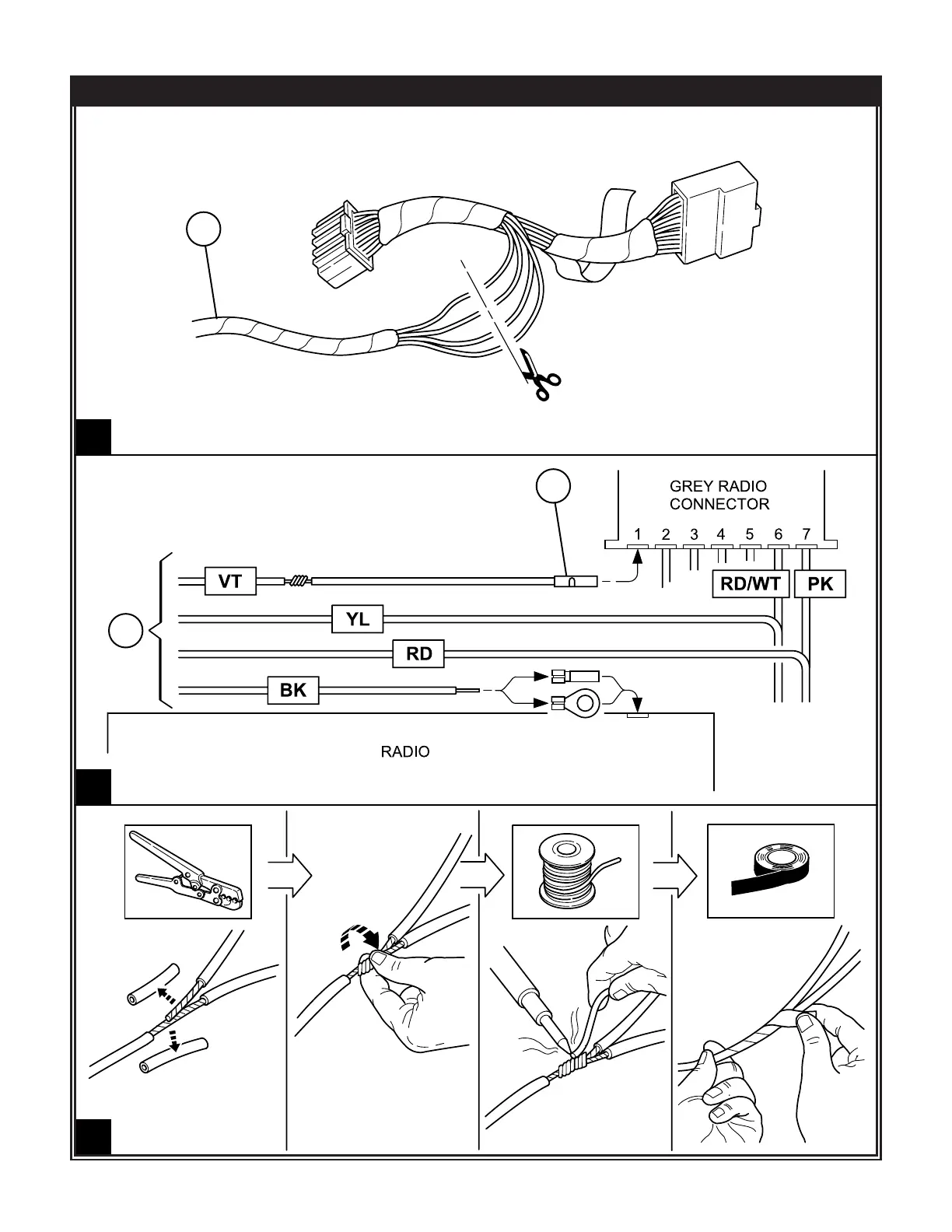 GREY RADIO CONNECTOR

1 2 3 4 5 6 7

VT

RD/WT

PK

YL

RD

BK

RADIO