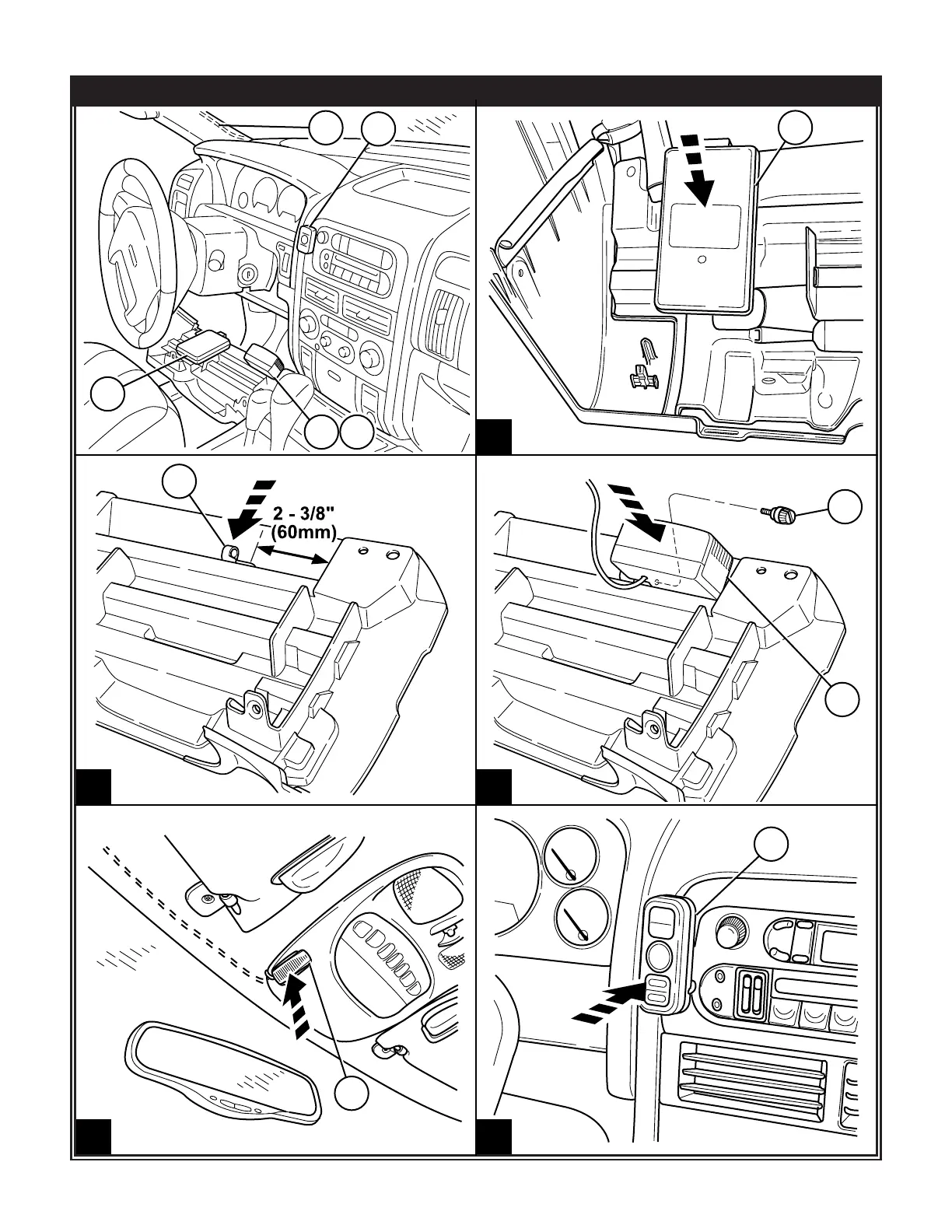 2 - 3/8"
(60mm)