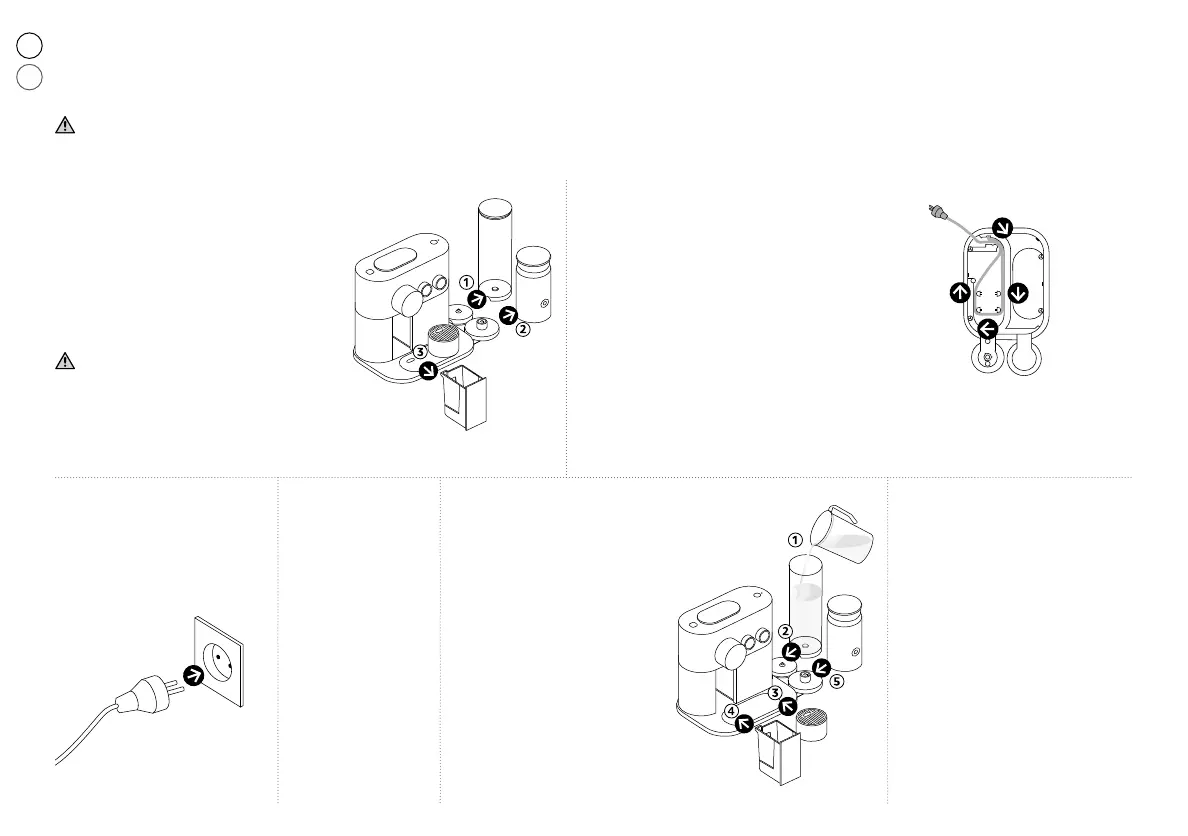 ①
②
③

①
②
③
④
⑤