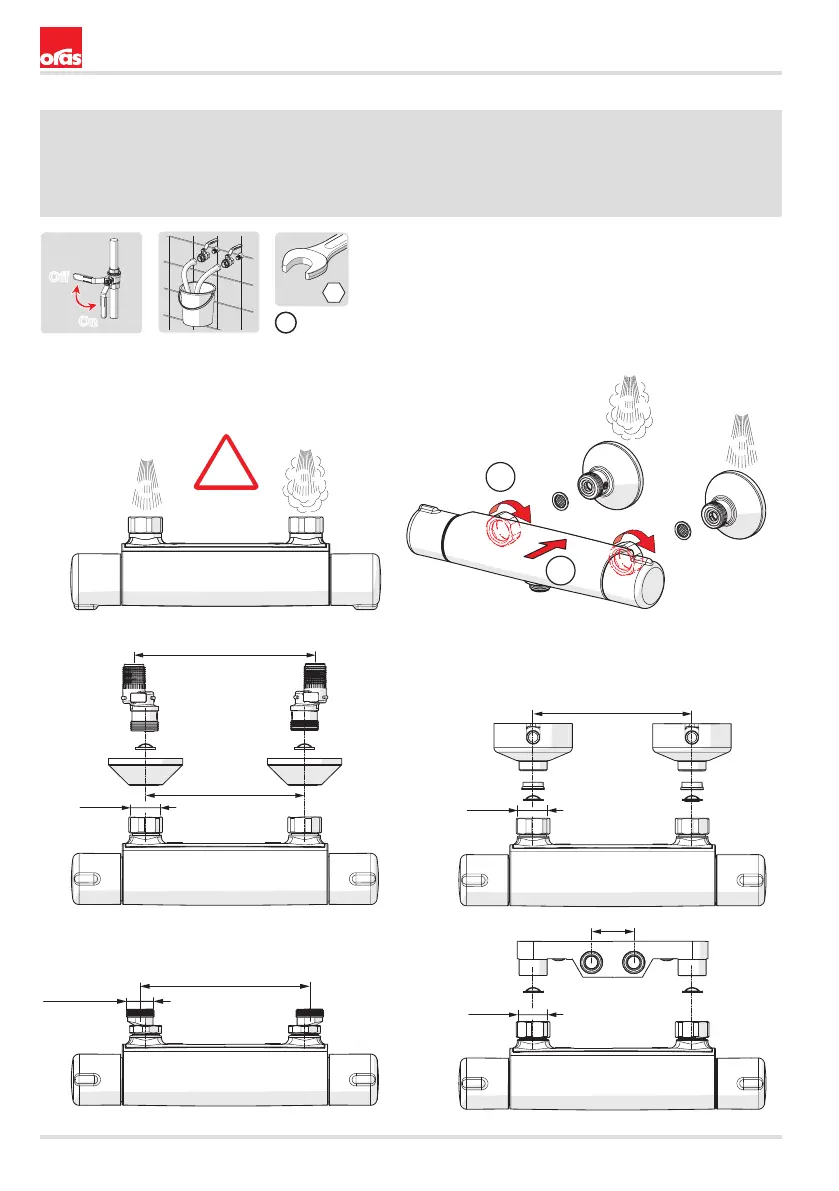 oras

Off

On