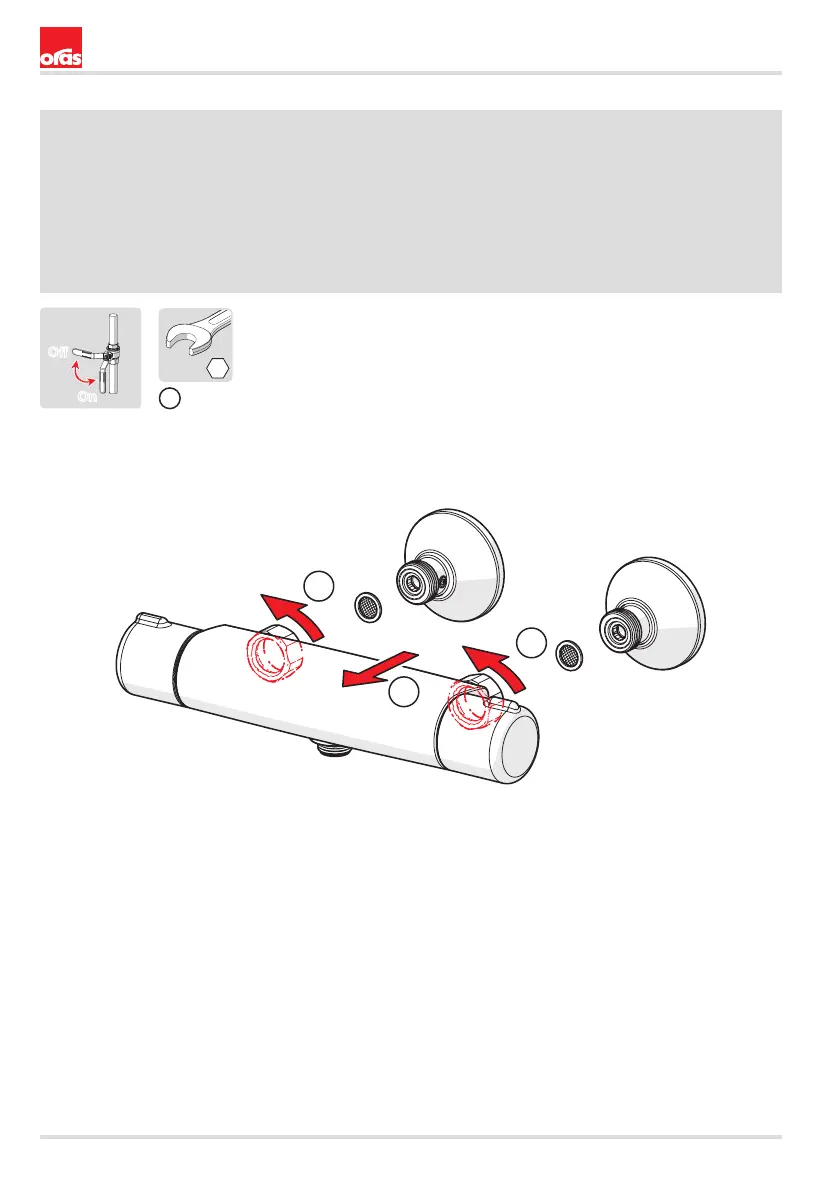 oras

Off

On