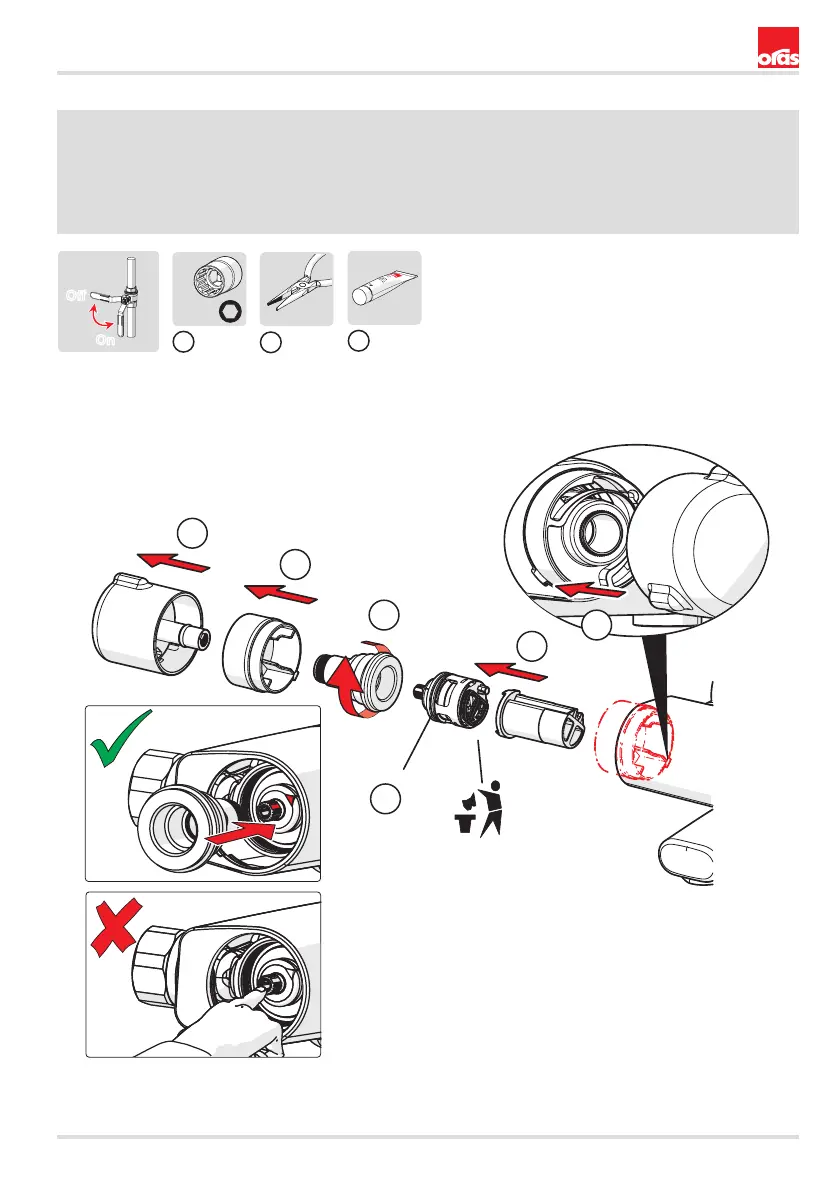 oras

Off

On