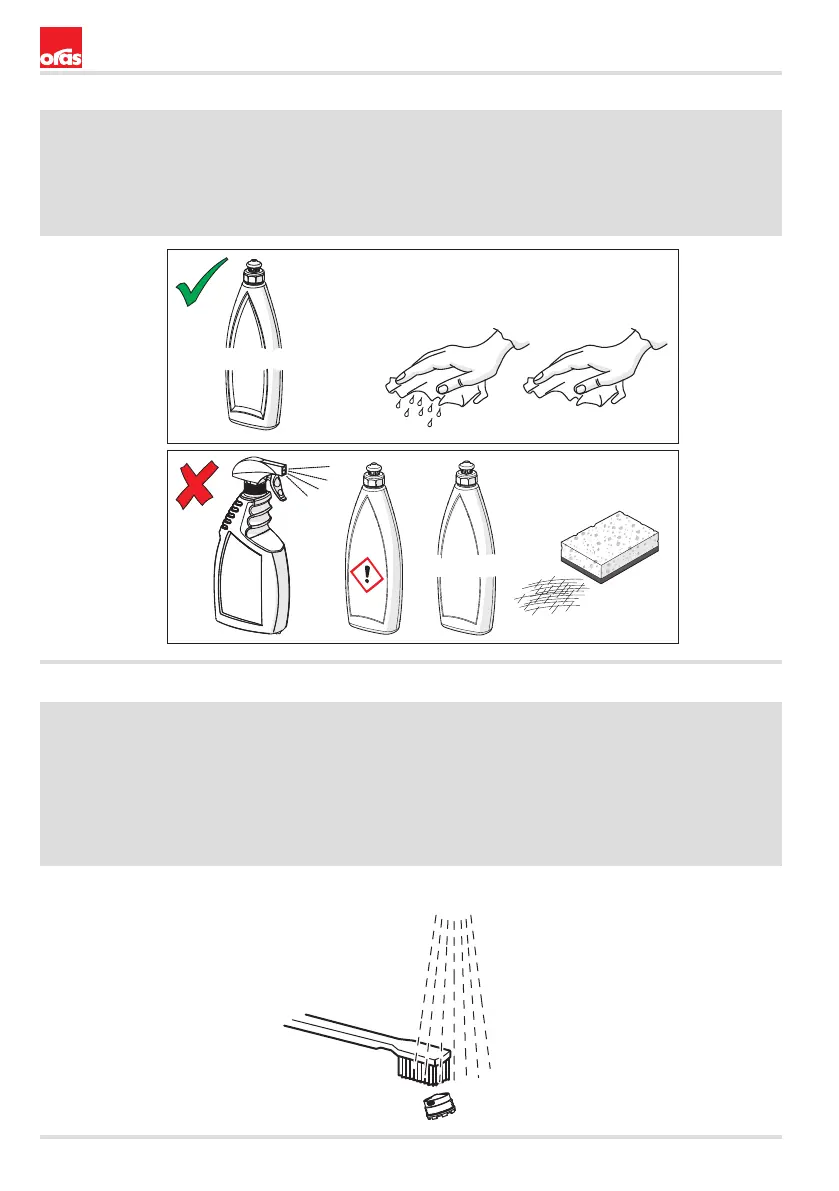 oras