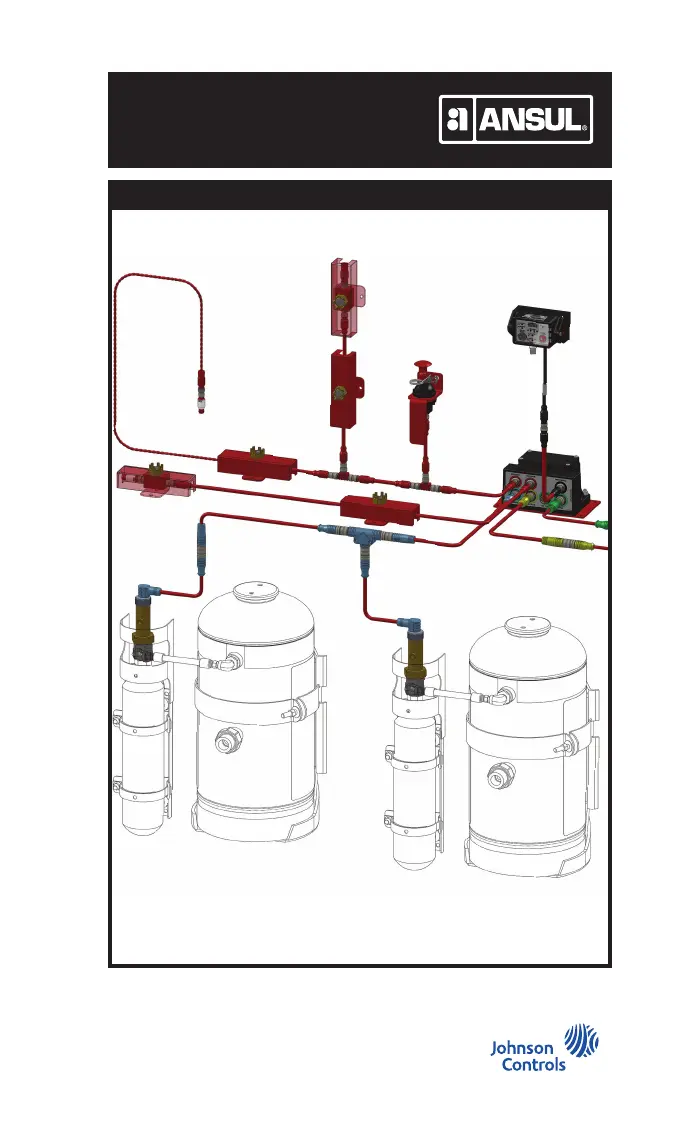 ANSUL®

Johnson Controls