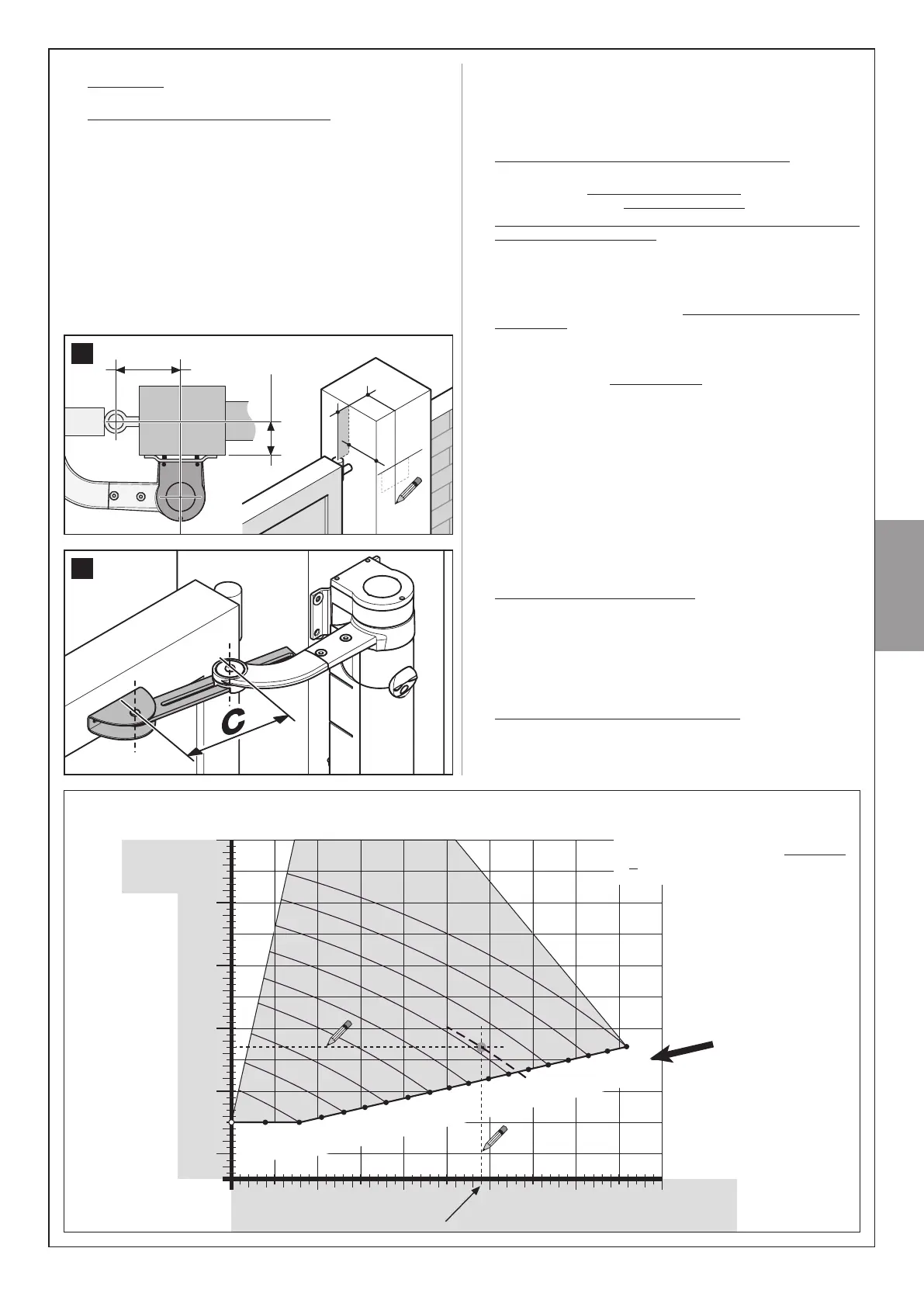 C