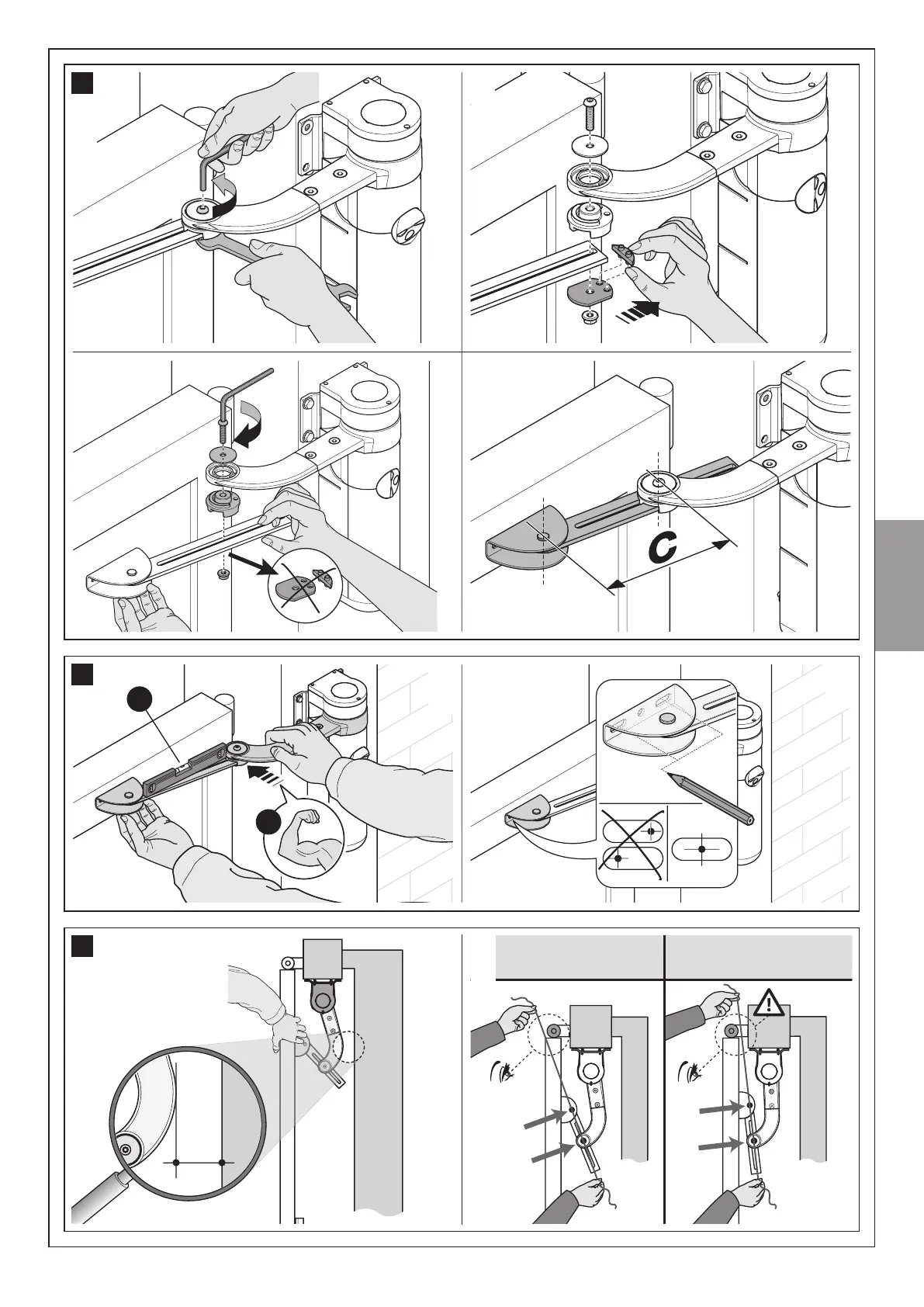 C