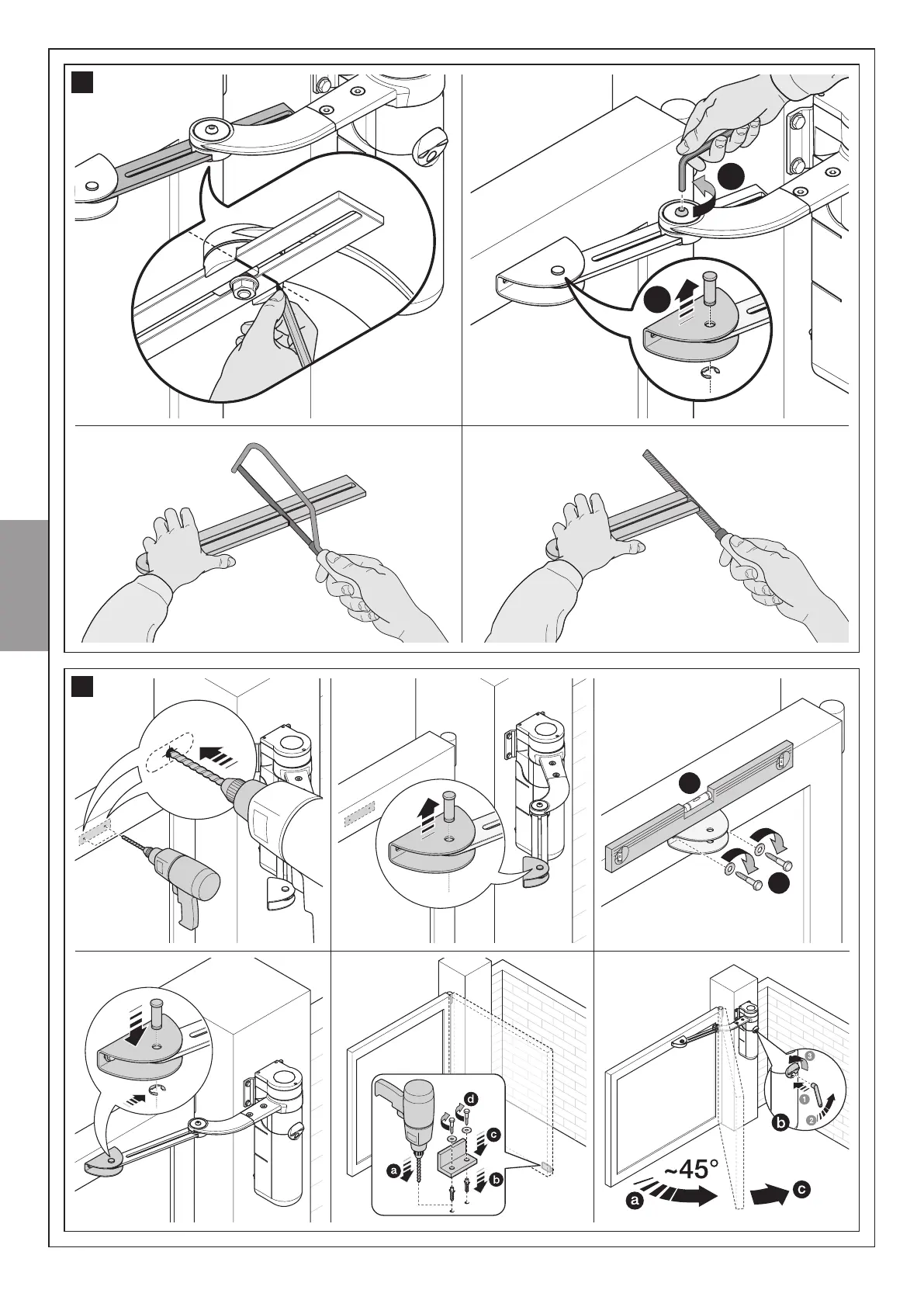 d
c
a
b
3
1
2
b
~45°
a
c