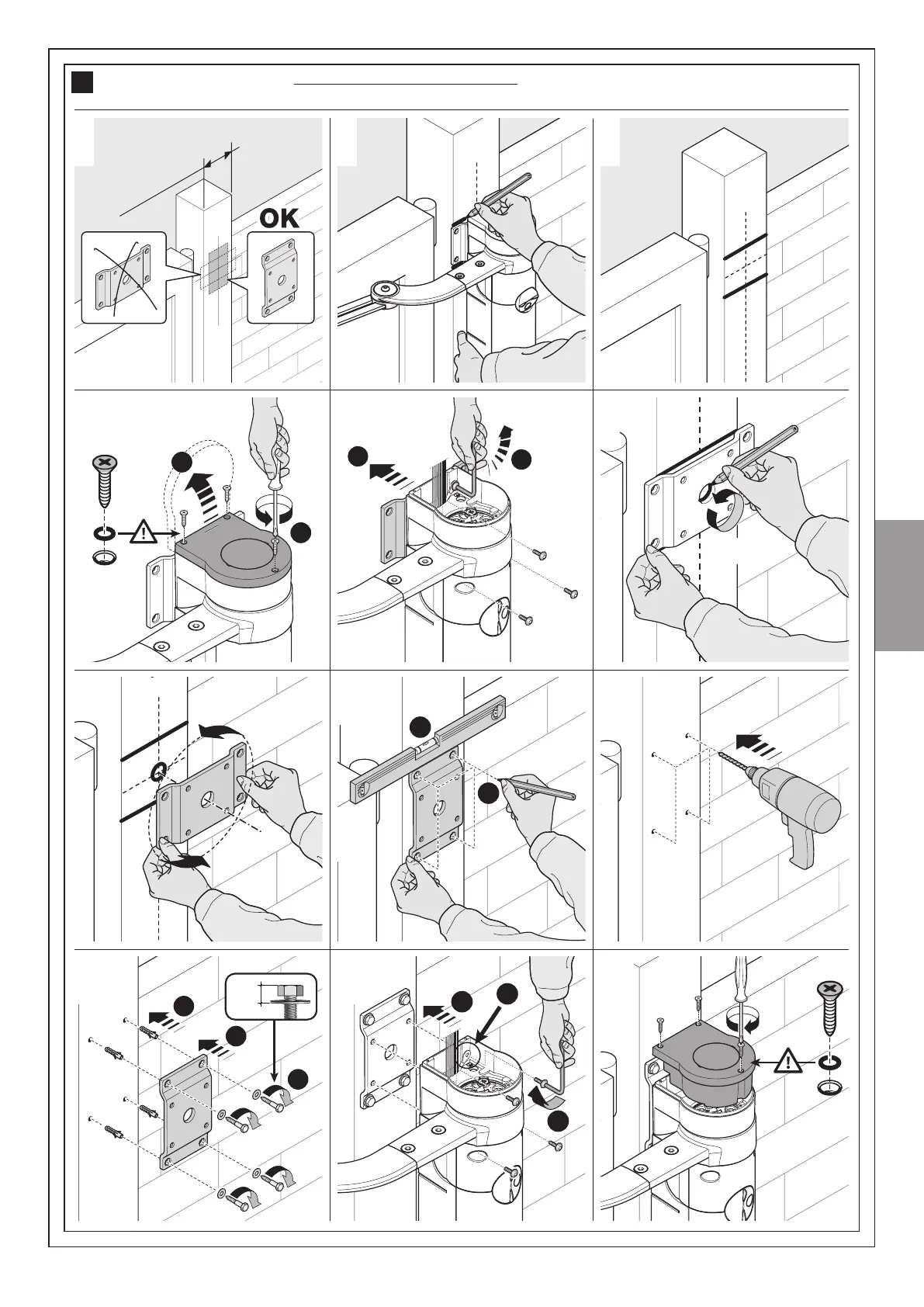 OK