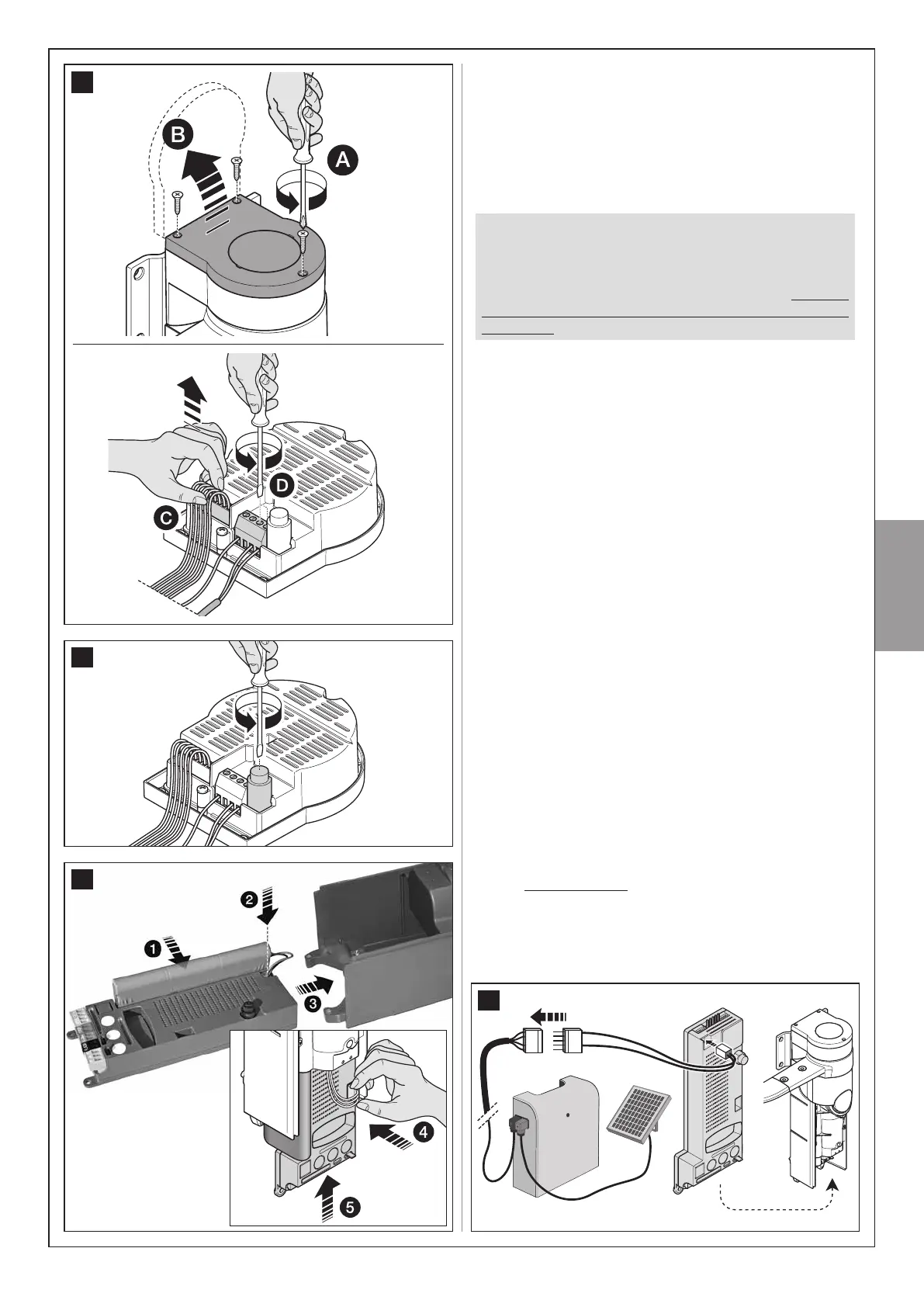 B

A

C

D

2

1

3

4

5