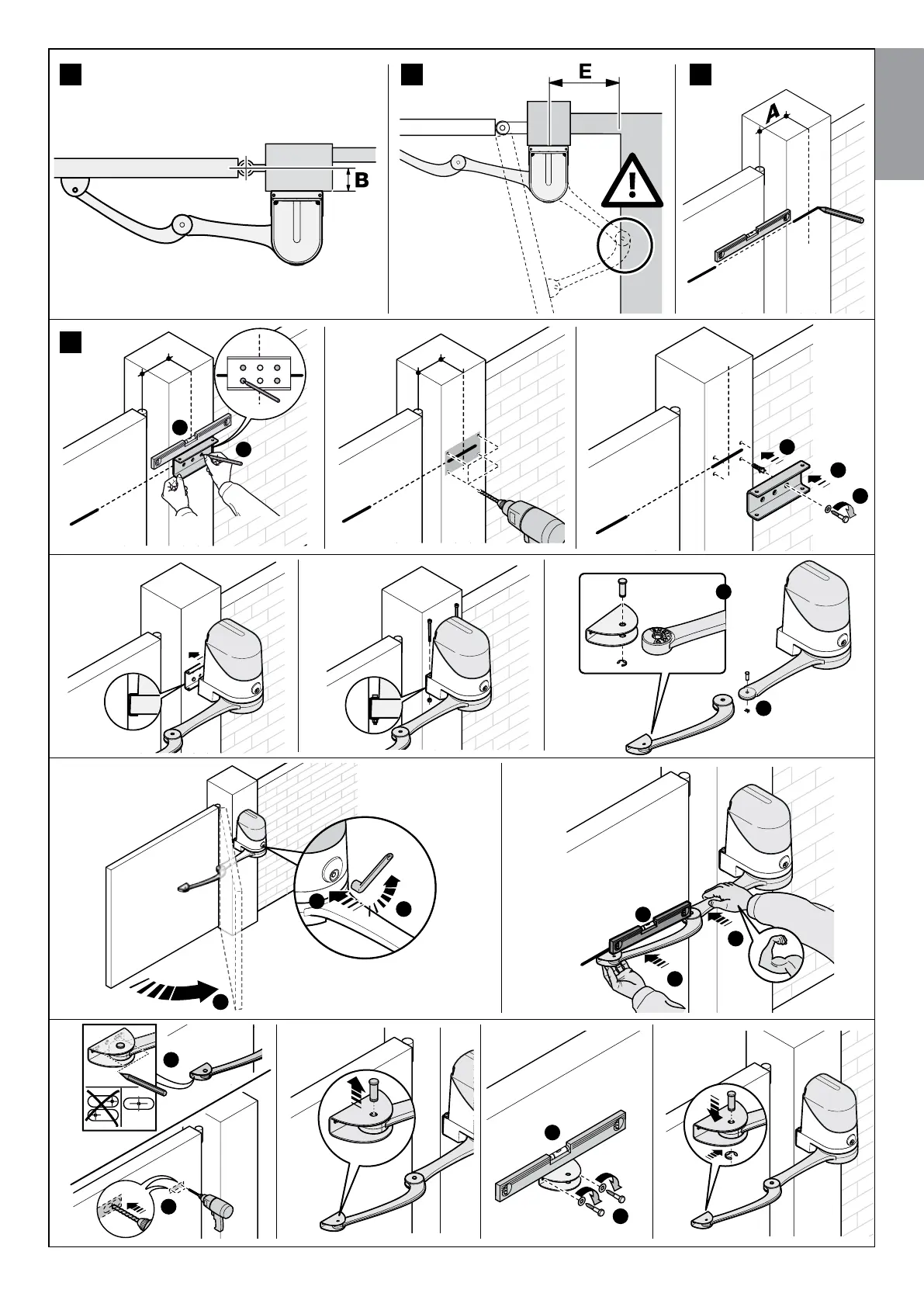 B

E

A