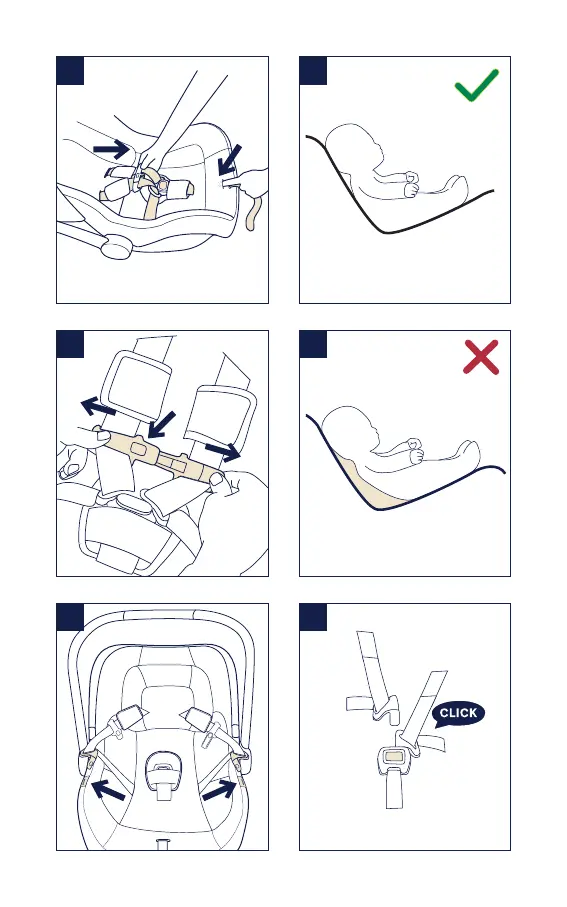 CLICK