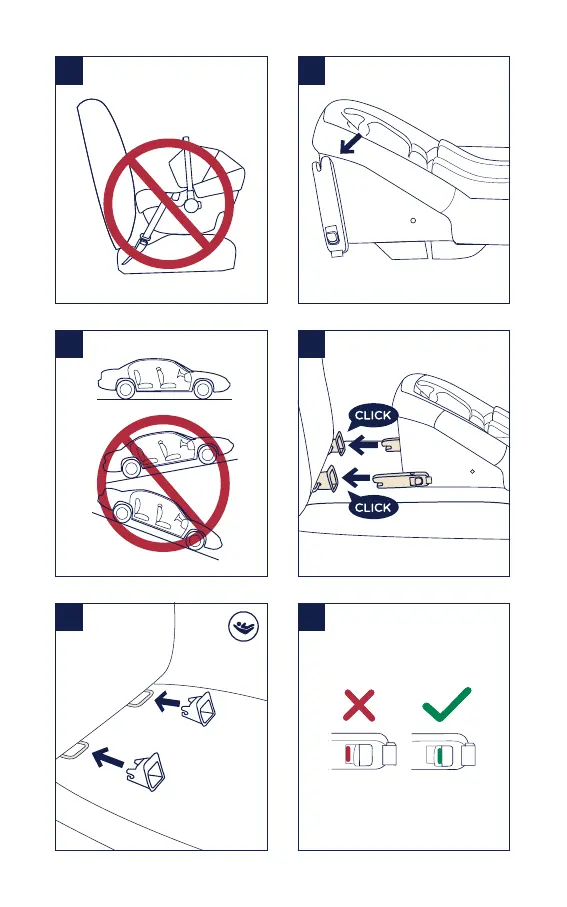 CLICK

CLICK