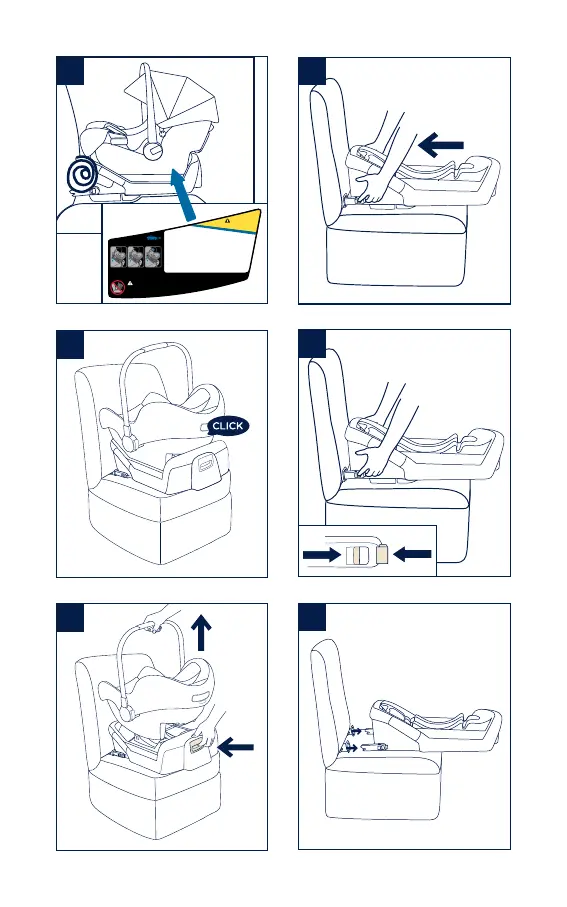 CLICK