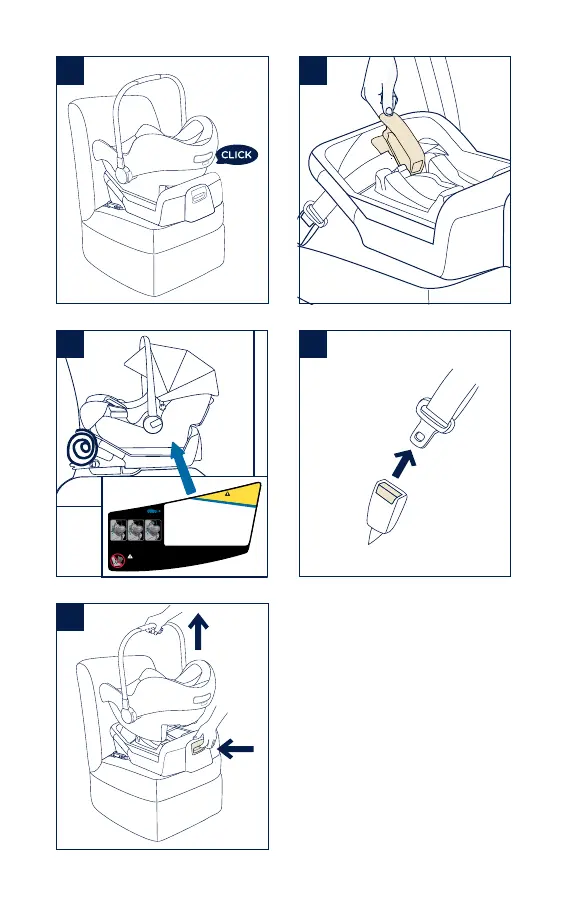 CLICK