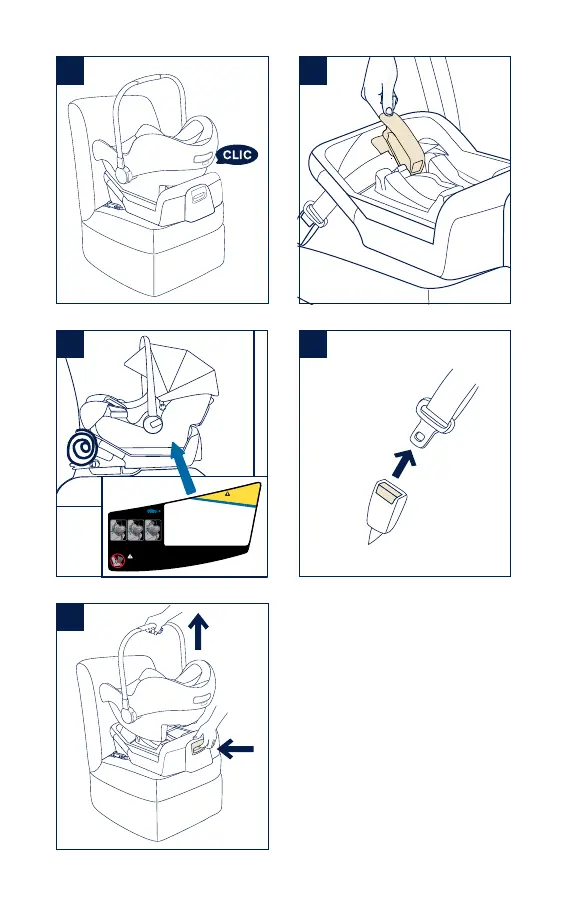 CLIC