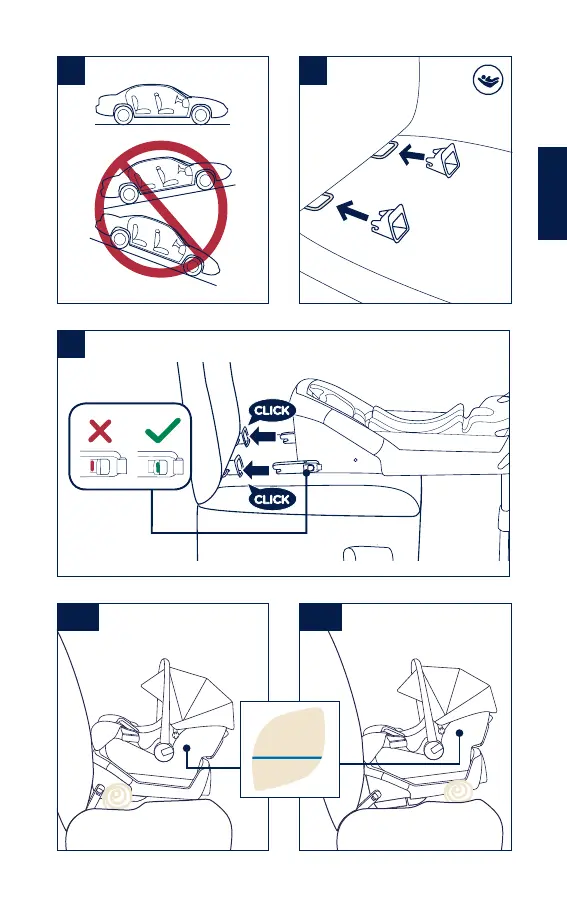 CLICK
CLICK