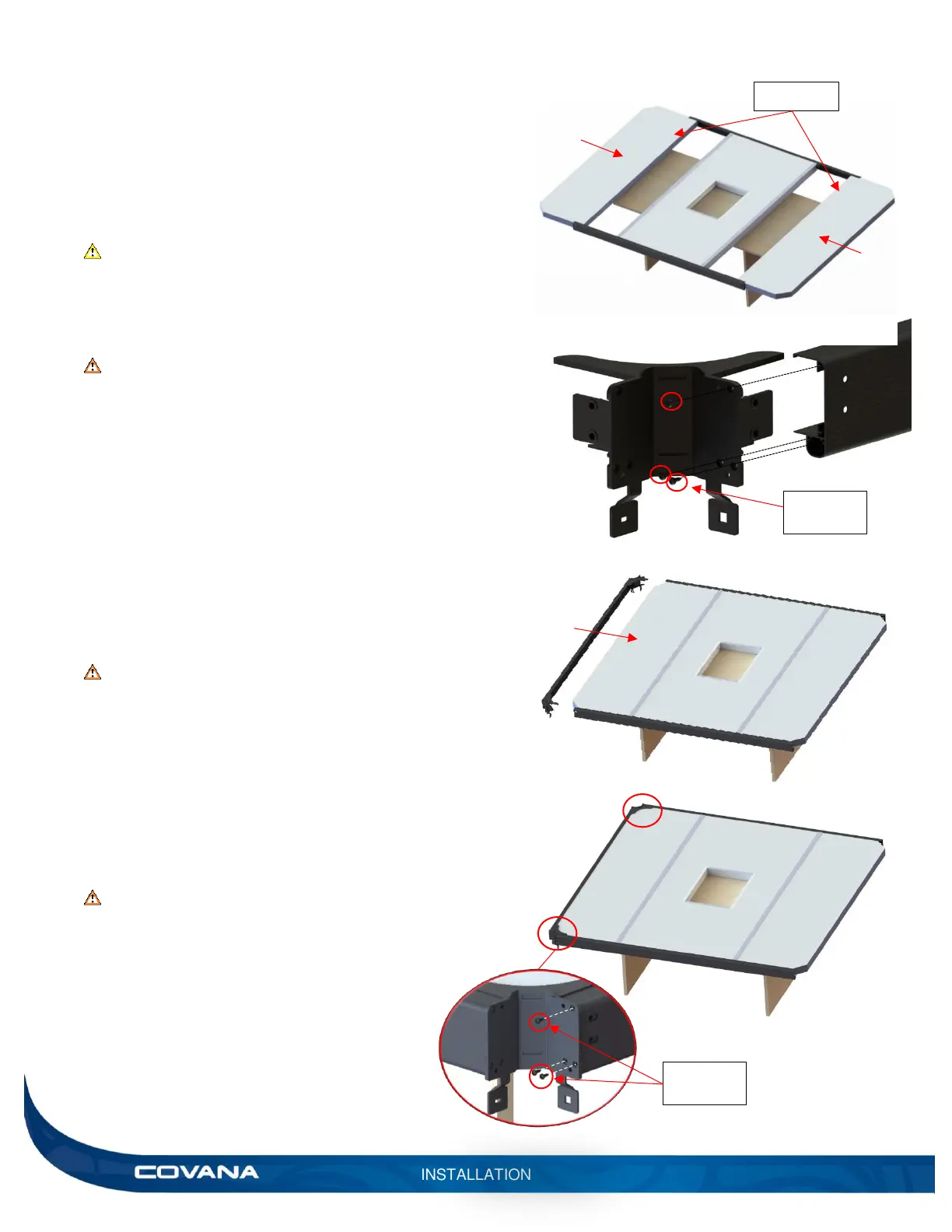 COVANA

INSTALLATION