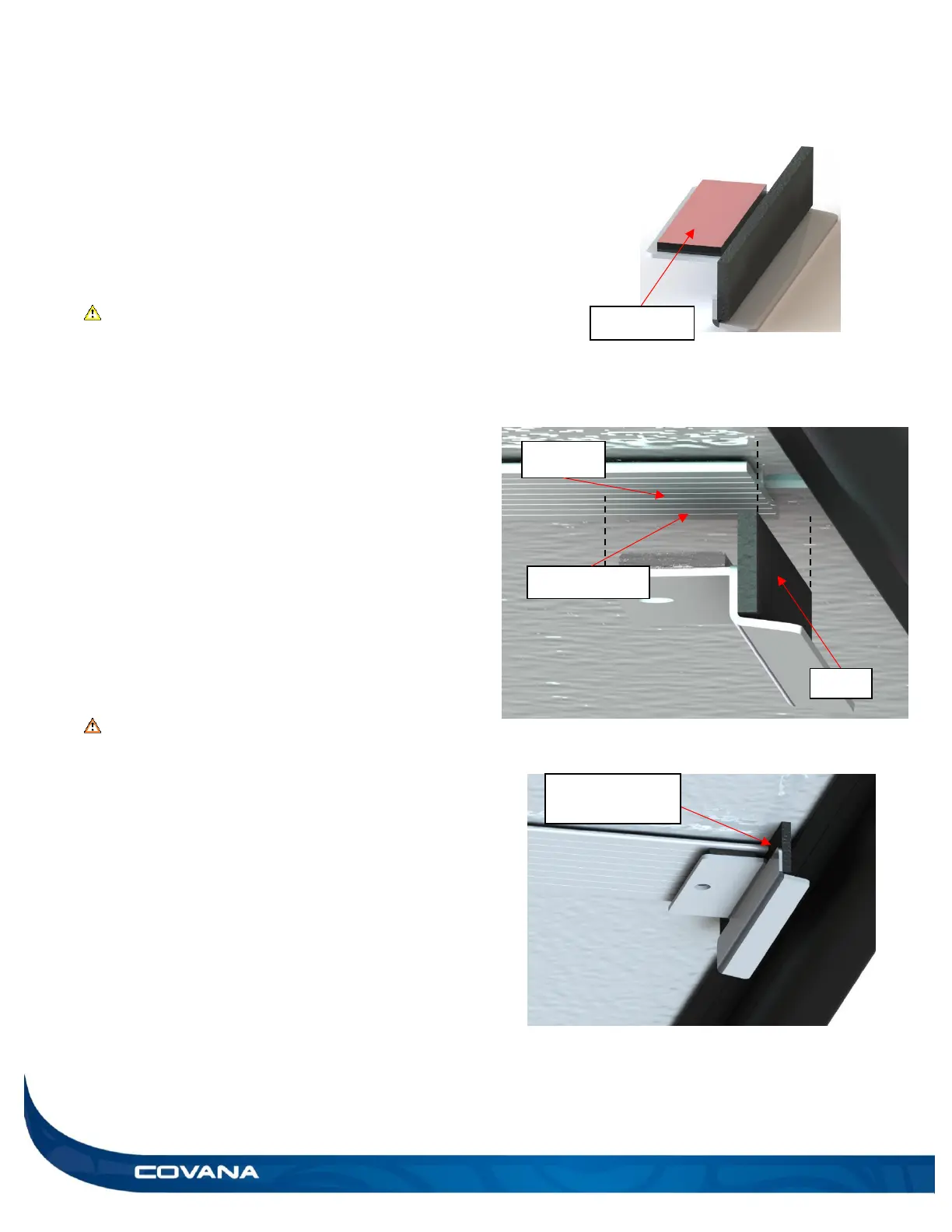 COVANA