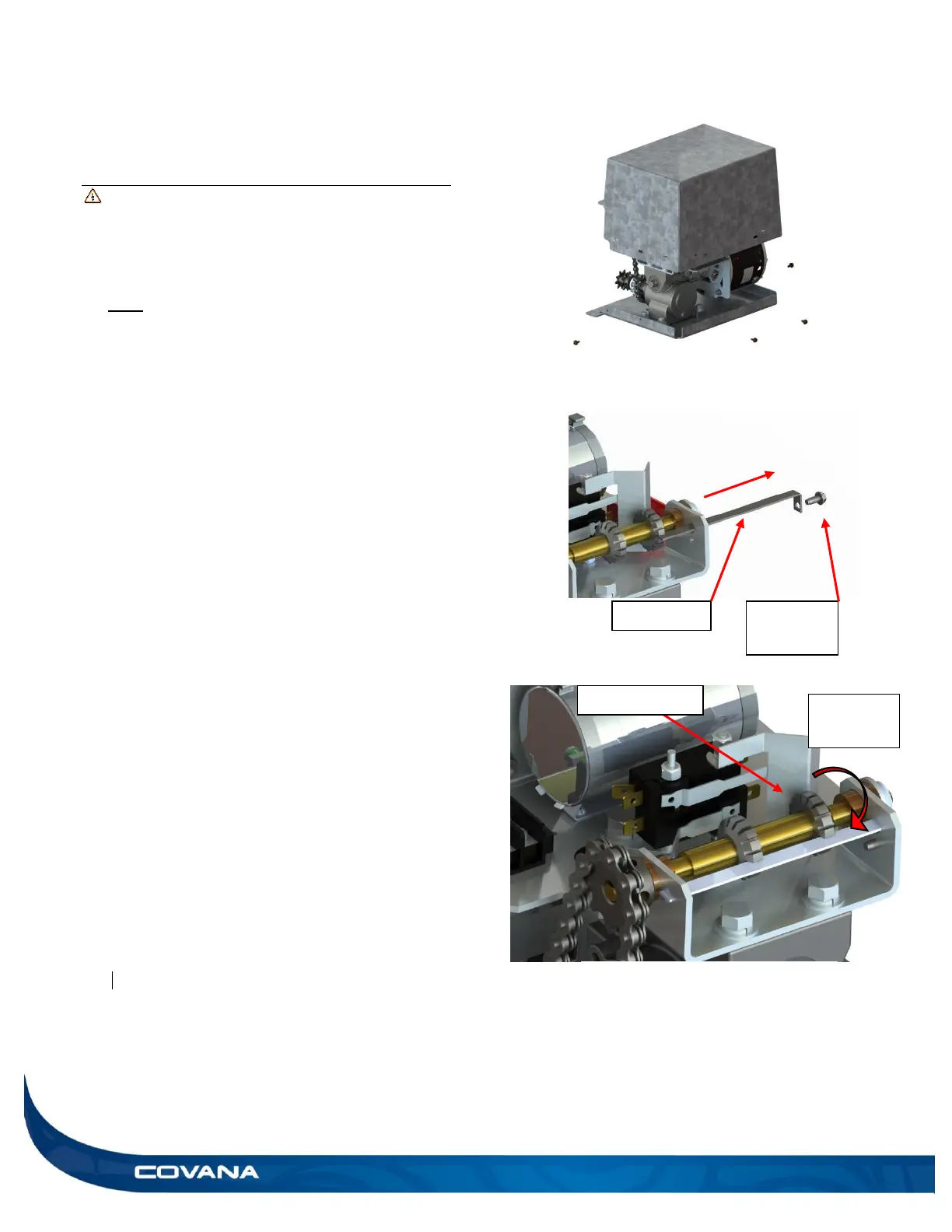 COVANA