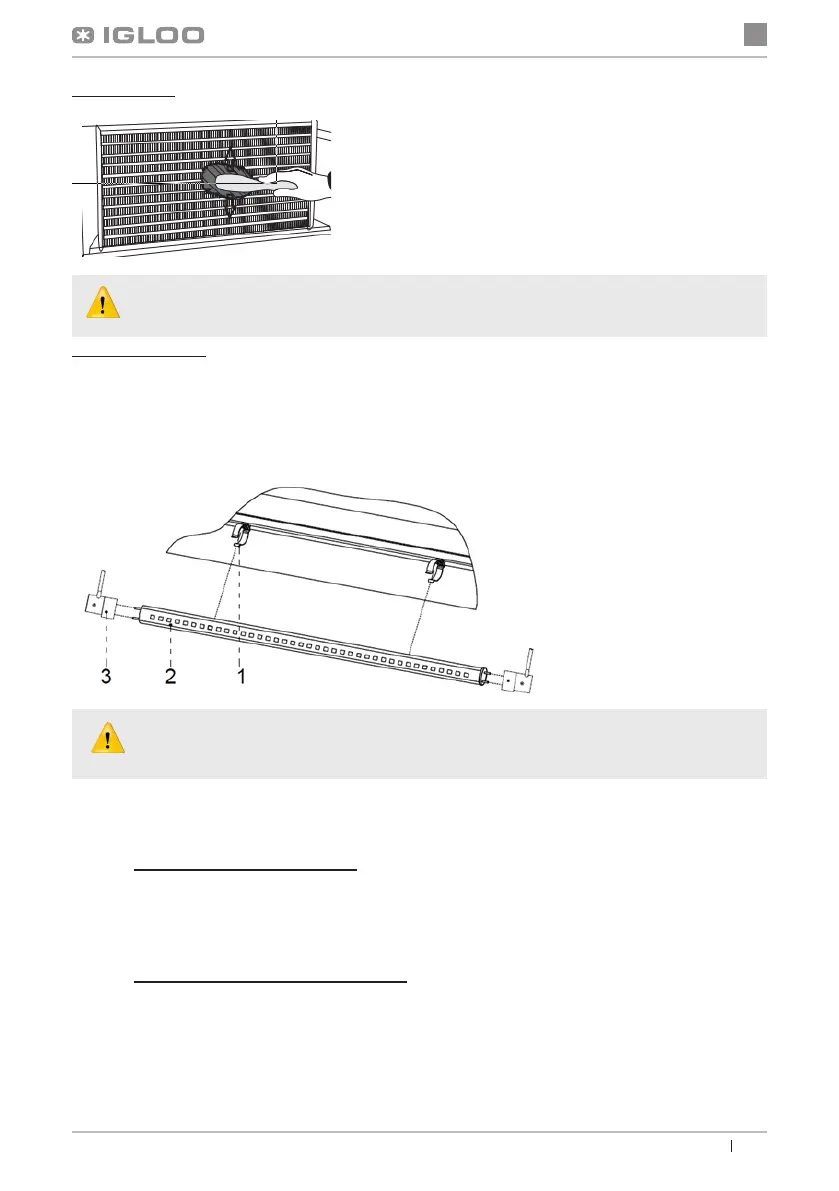 IGLOO

3
2
1