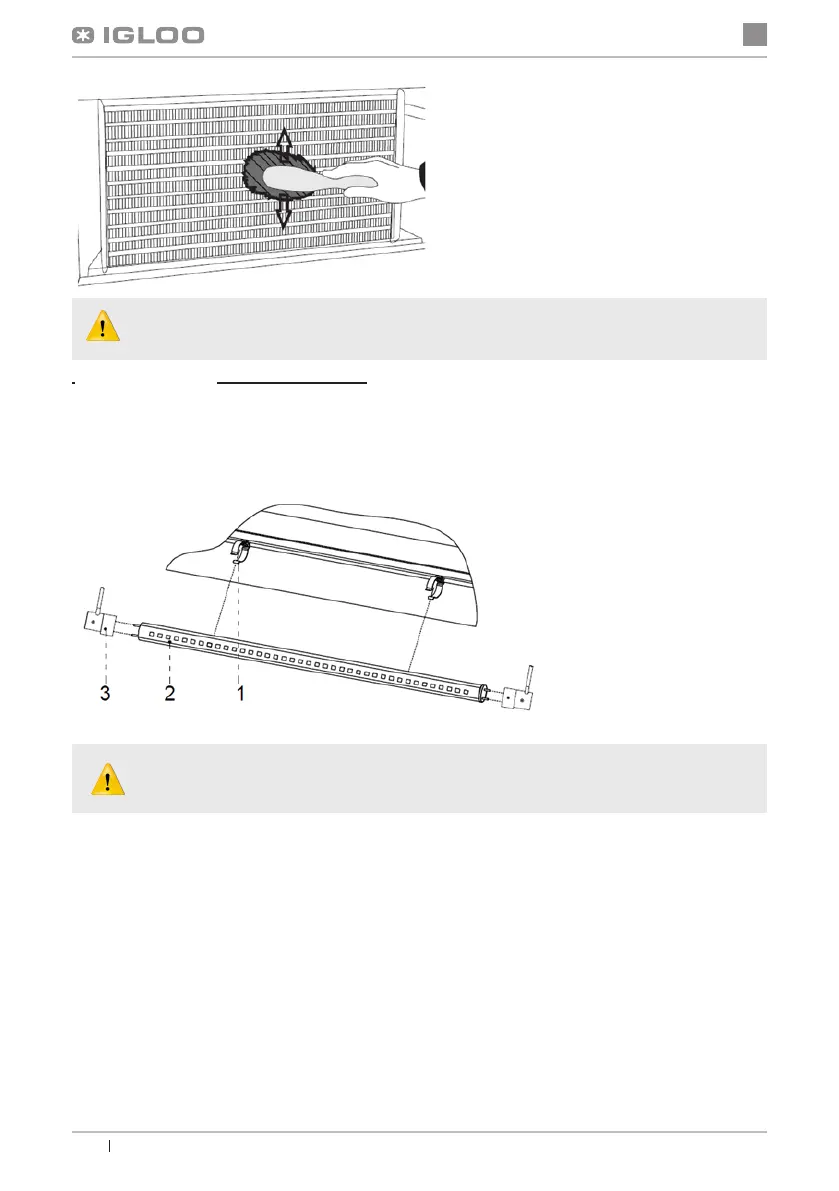 IGLOO

3

2

1