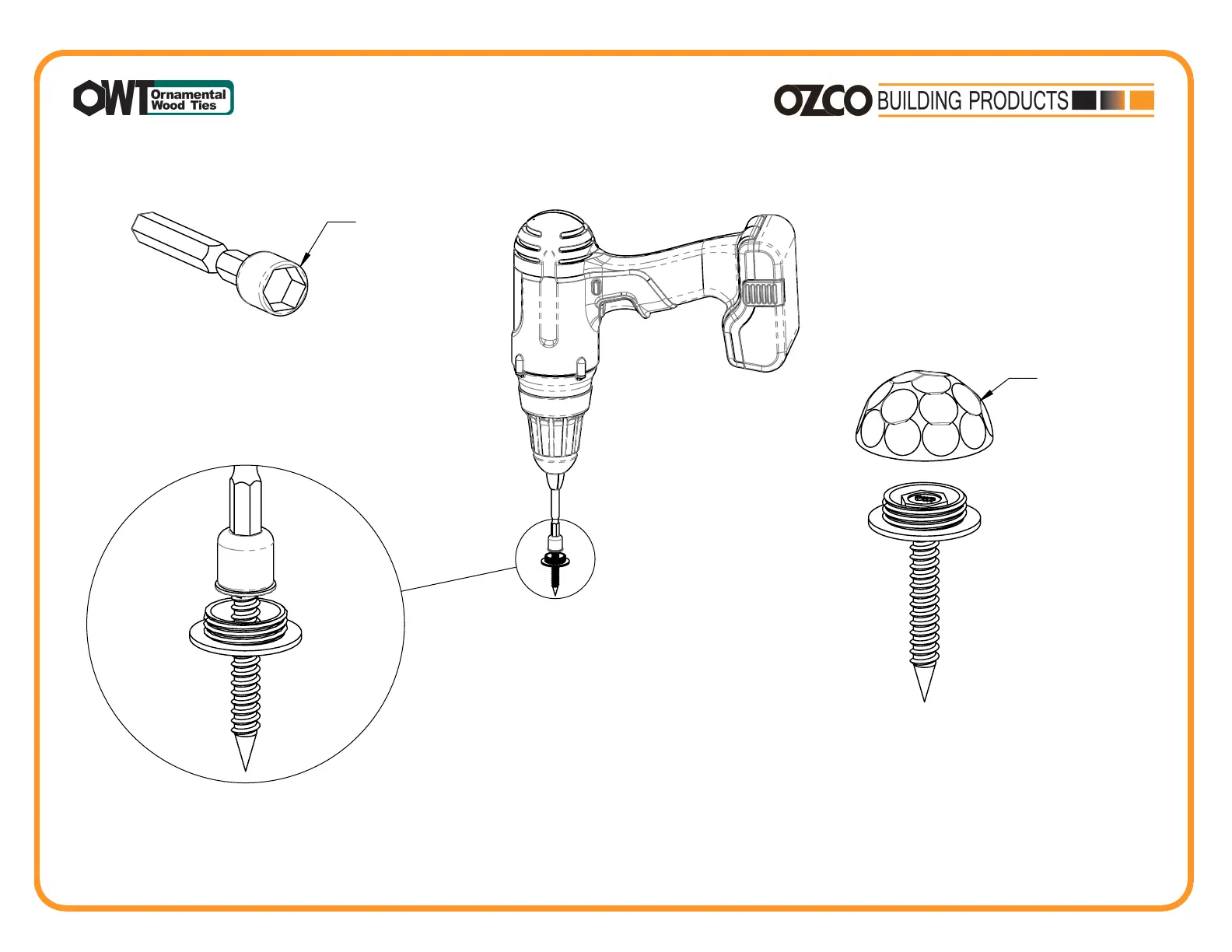 OWT Ornamental Wood Ties

OZCO BUILDING PRODUCTS