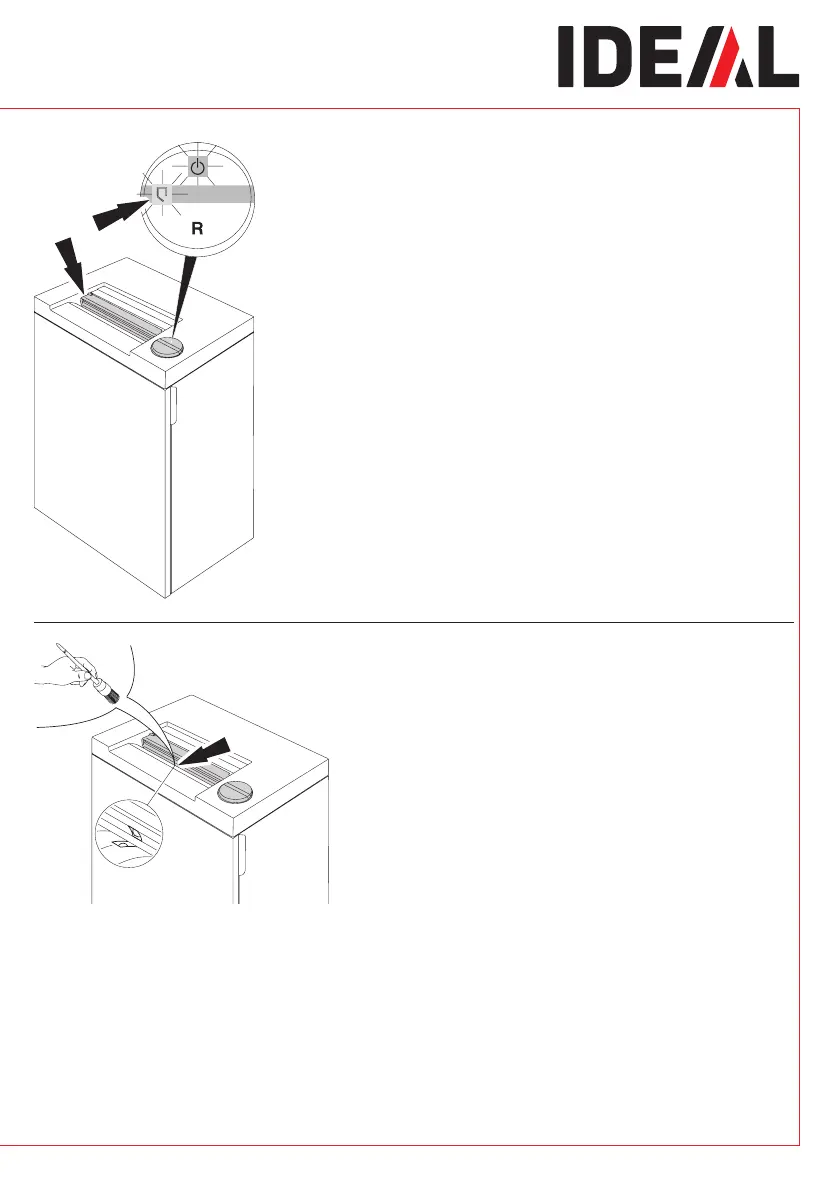 IDEAL

R