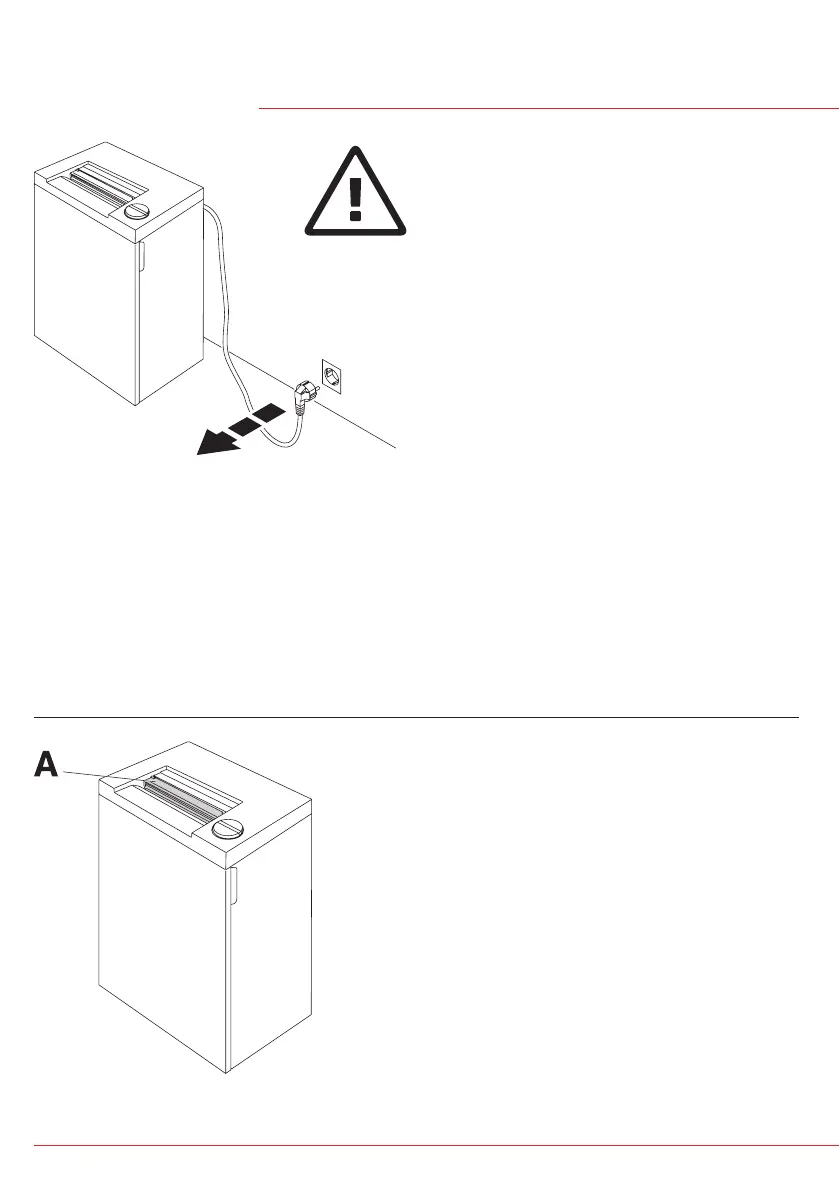 A