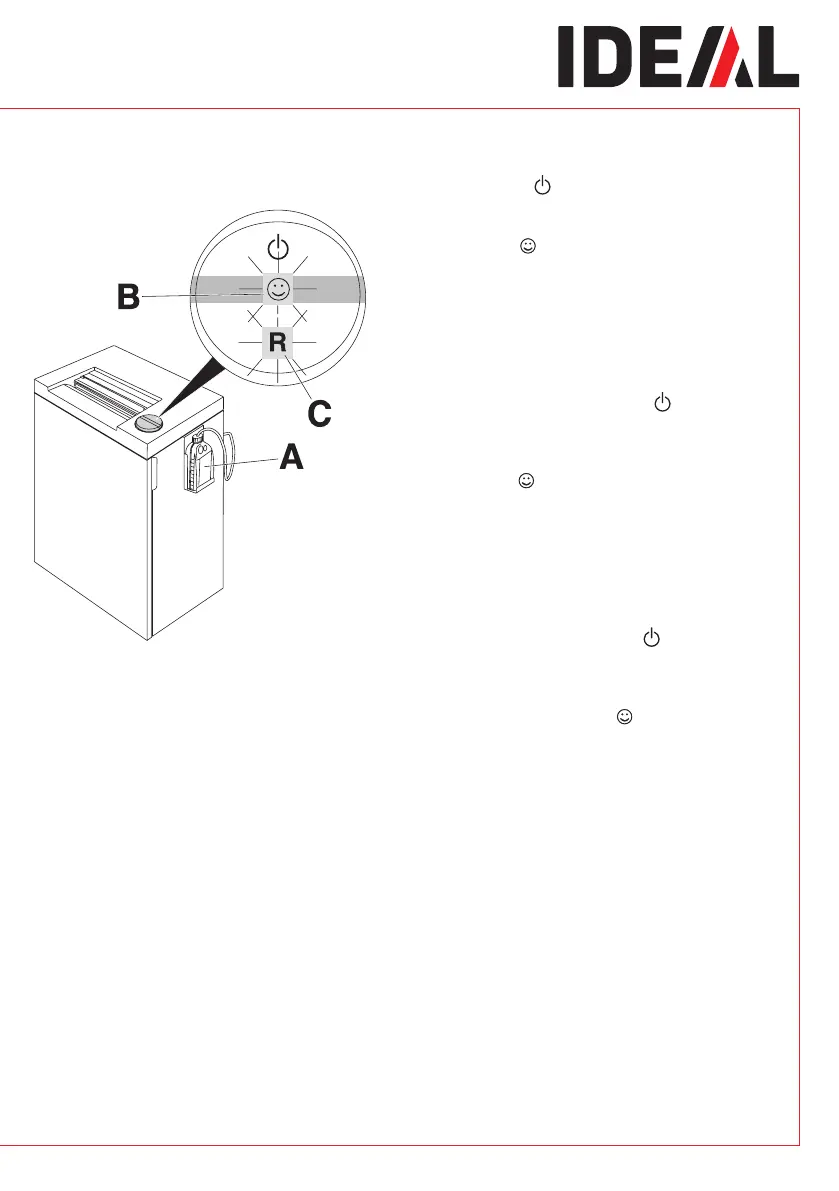 IDEAL

B

R

C

A