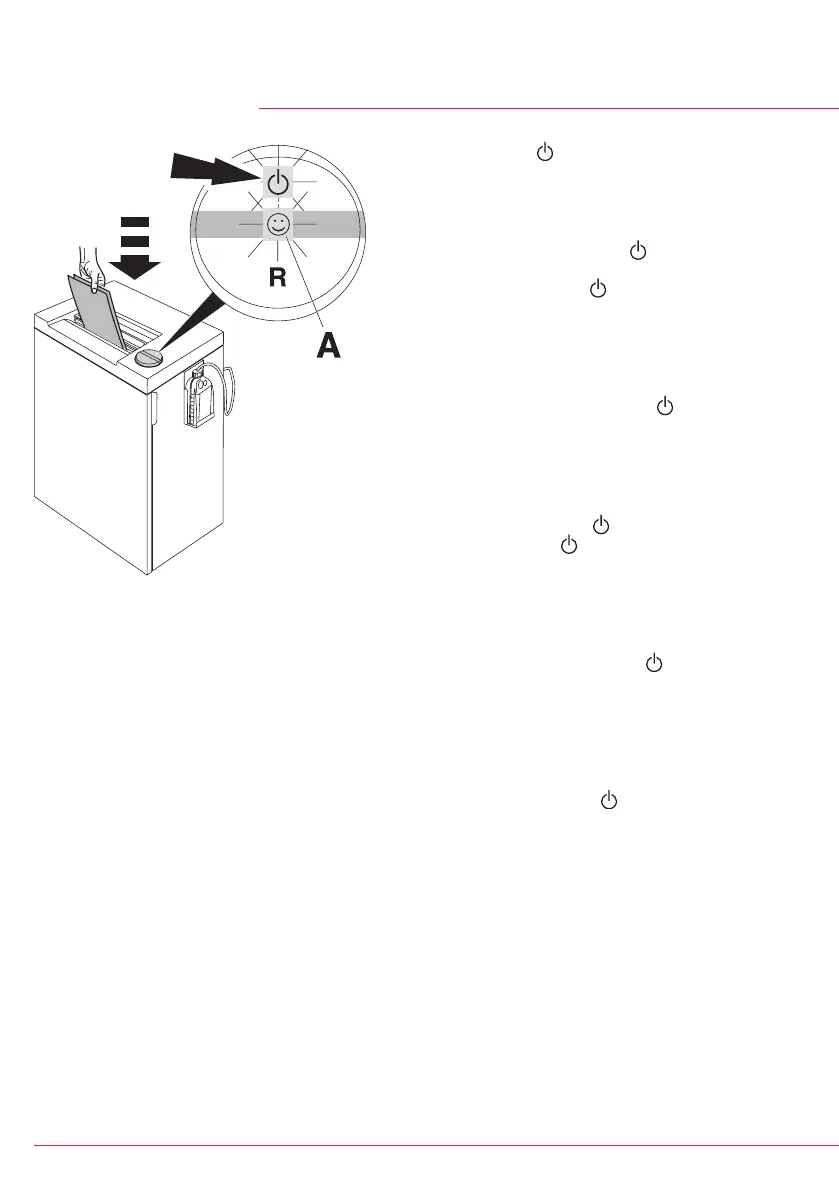 R

A