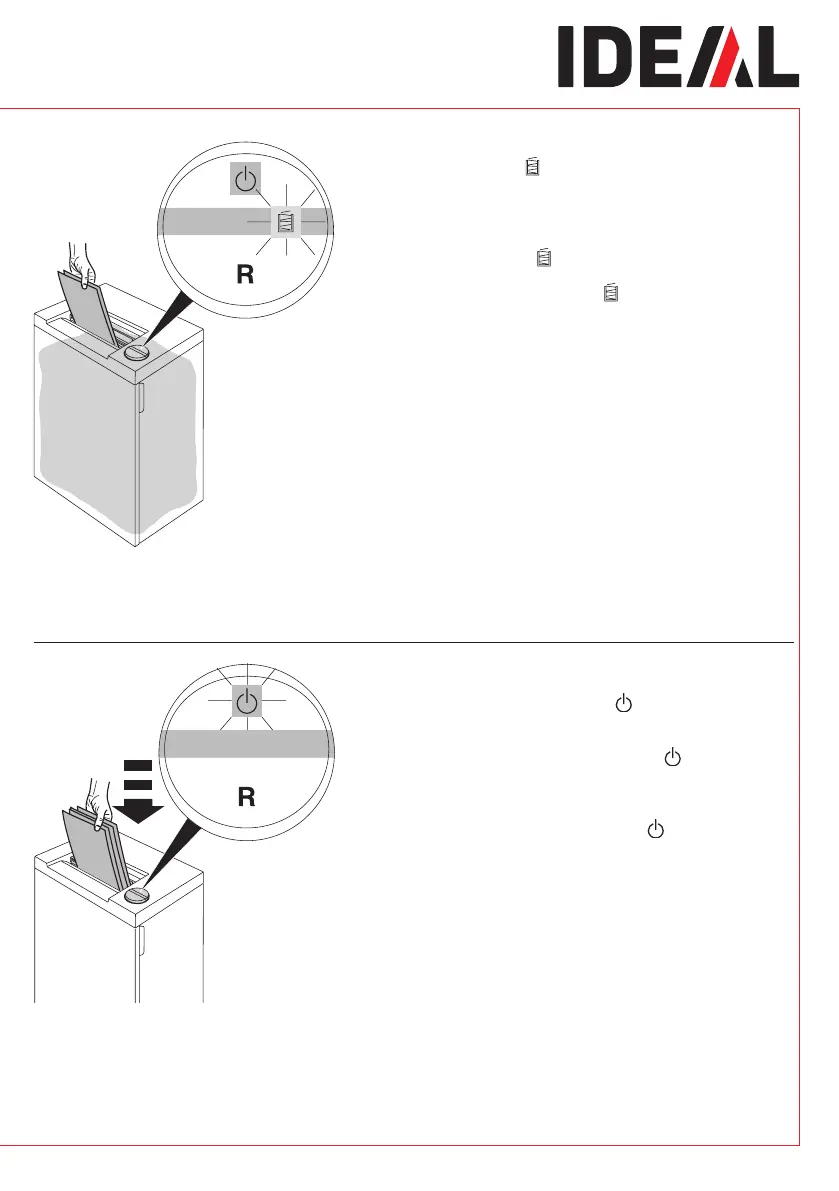 IDEAL

R

R