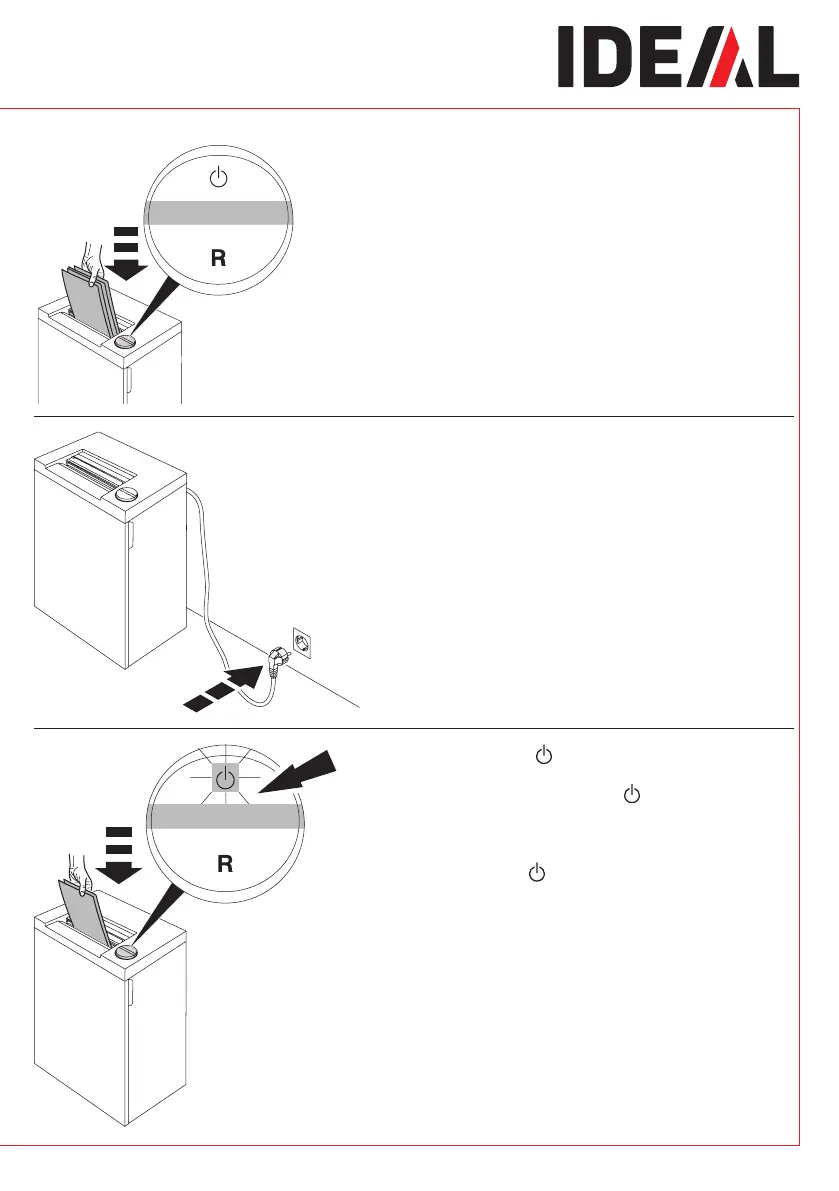 IDEAL

R

R