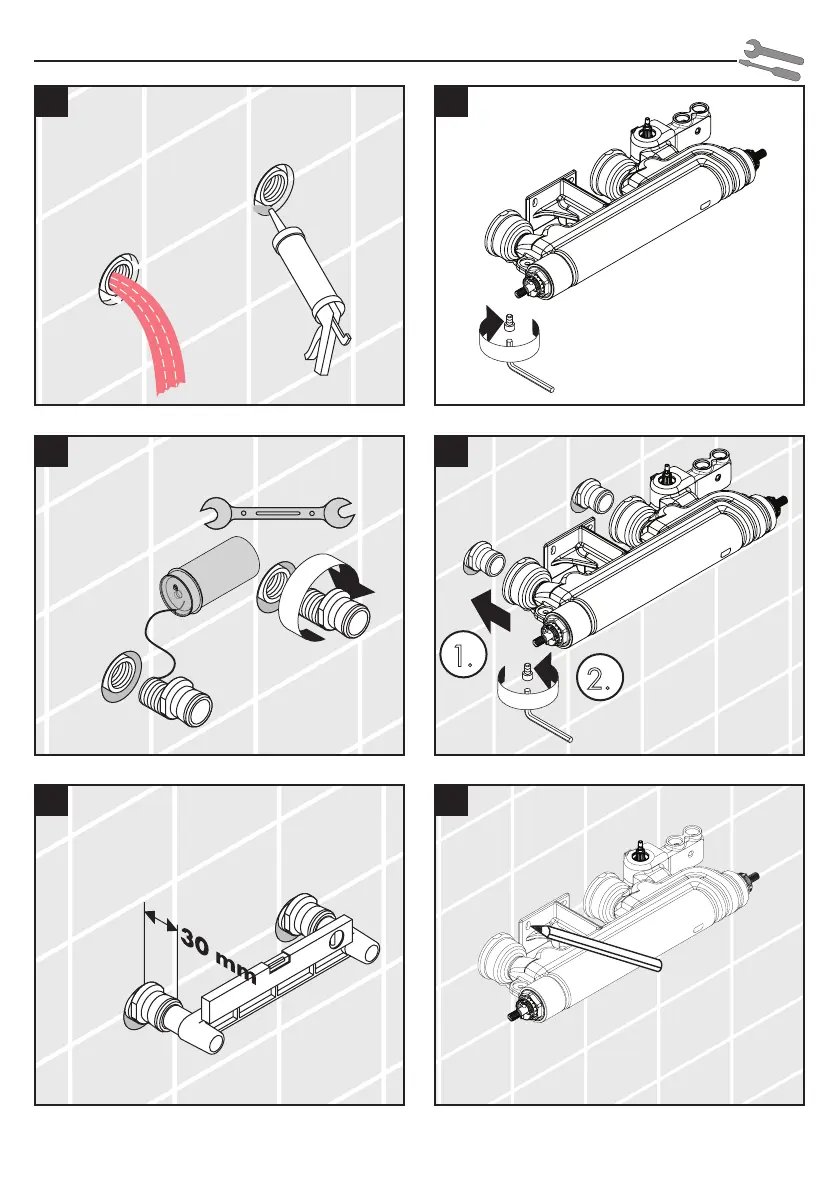 1.

2.

30 mm