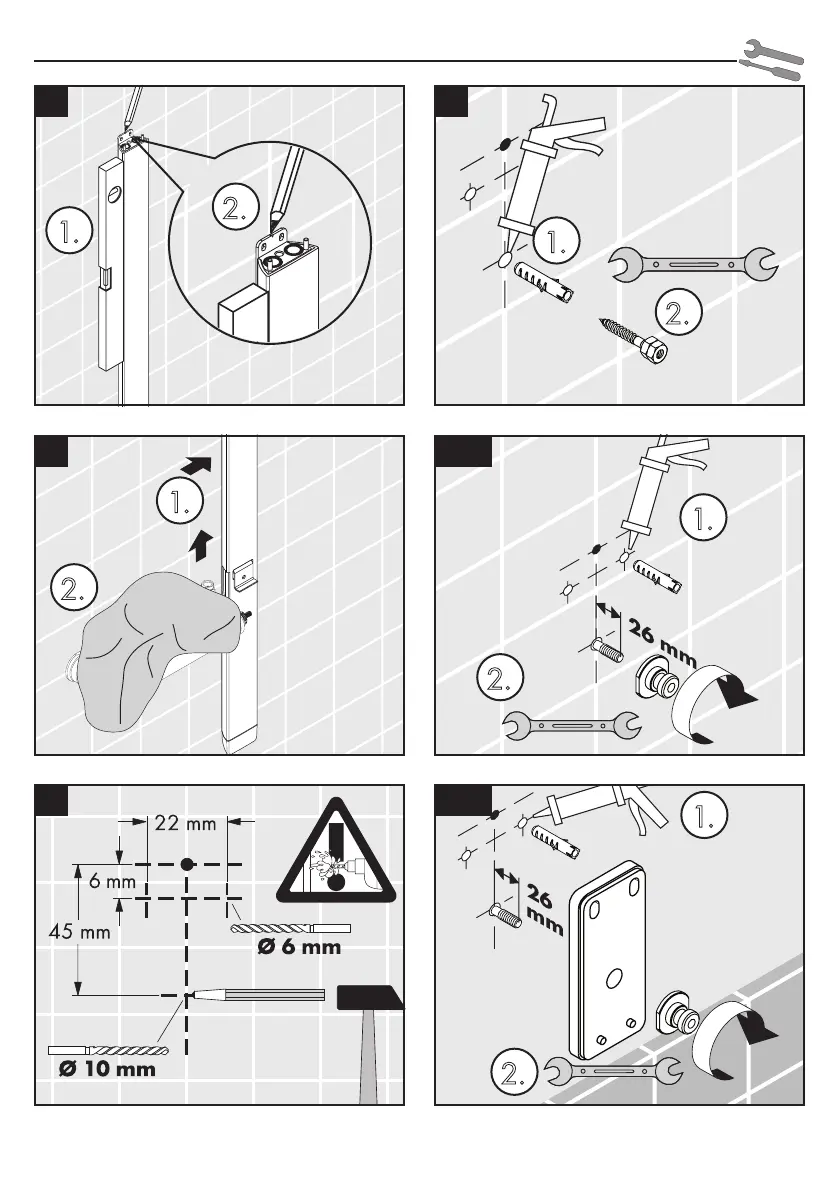 1.
2.

1.
2.

1.
2.

1.
26 mm
2.

22 mm
6 mm
45 mm
Ø 6 mm
Ø 10 mm

1.
26 mm
2.