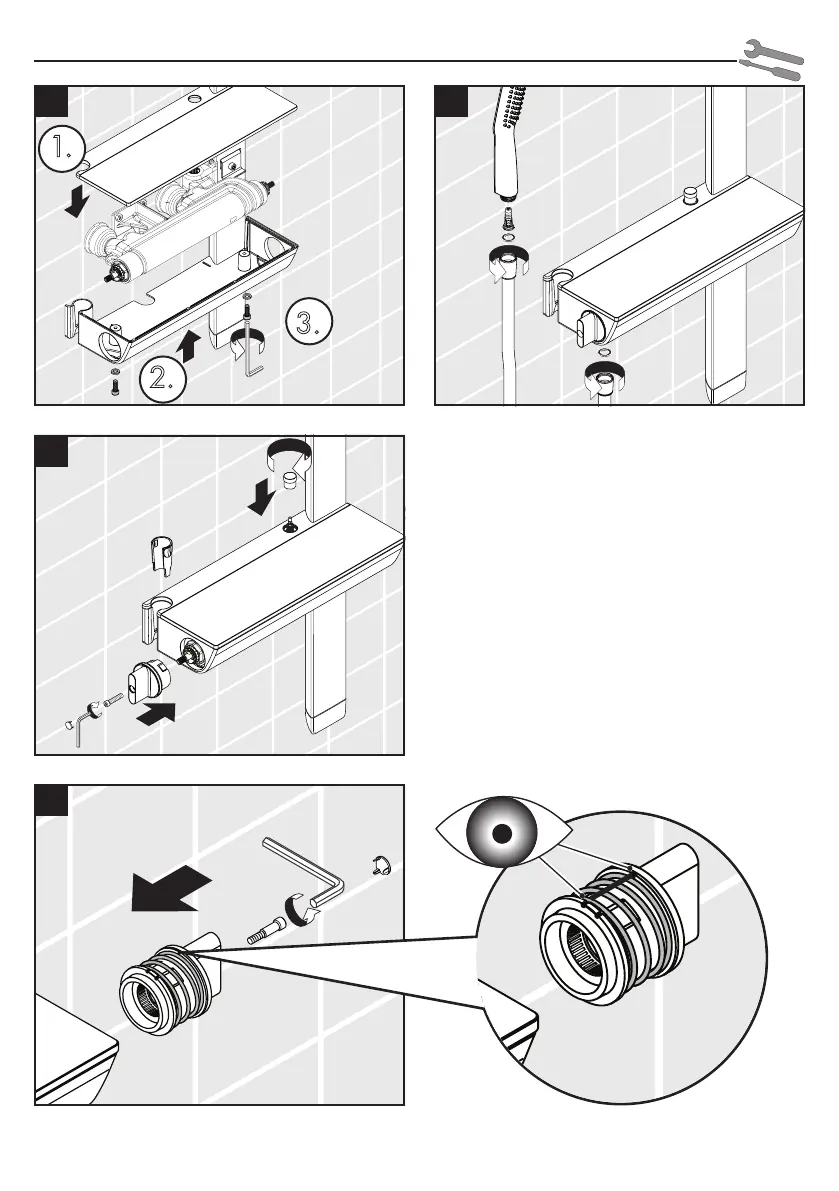 1.

2.

3.