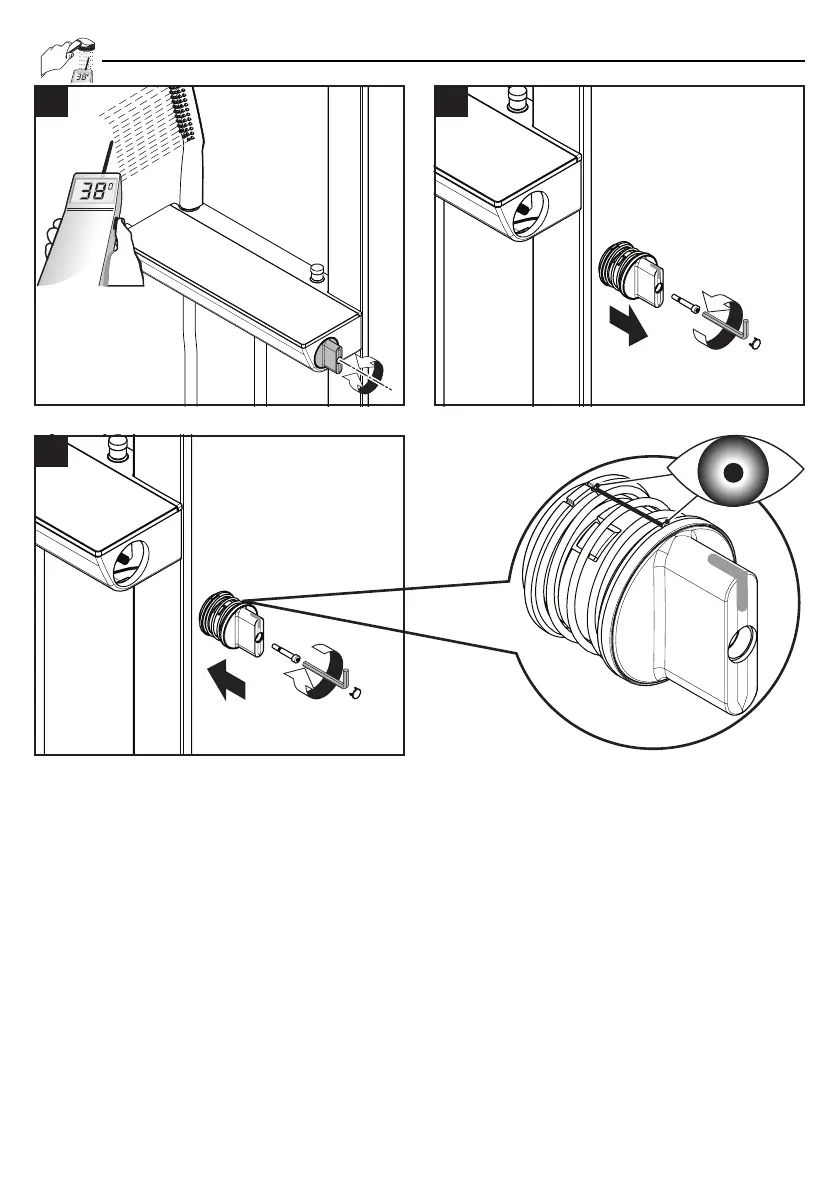 38°

38°